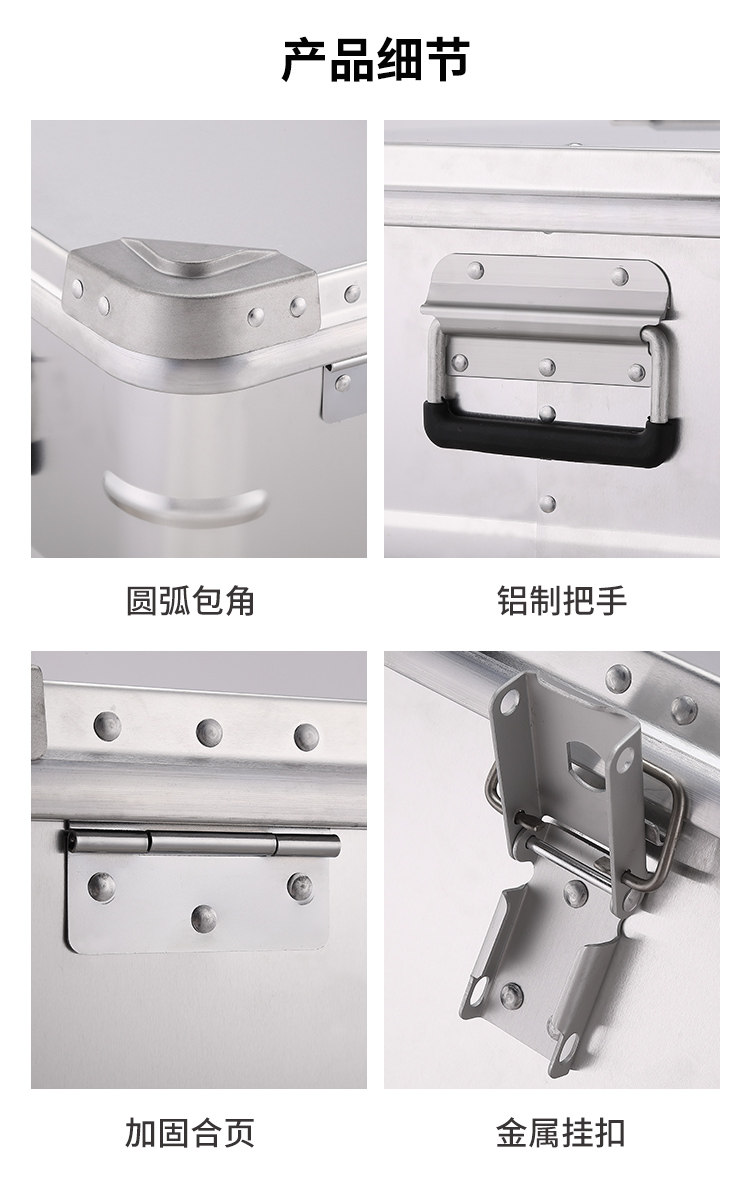 产品细节

圆弧包角

铝制把手

加固合页

金属挂扣