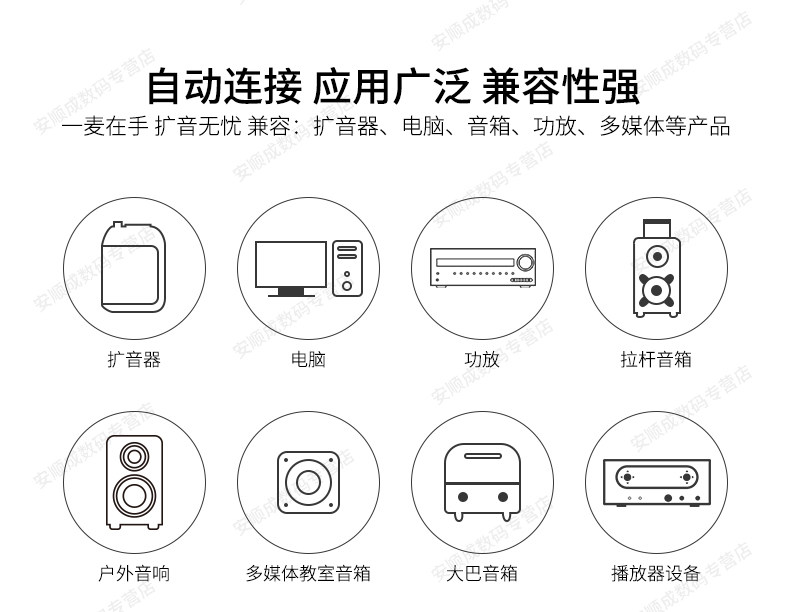 自动连接 应用广泛 兼容性强

一麦在手 扩音无忧 兼容：扩音器、电脑、音箱、功放、多媒体等产品

扩音器

电脑

功放

拉杆音箱

户外音响

多媒体教室音箱

大巴音箱

播放器设备

安顺成数码专营店