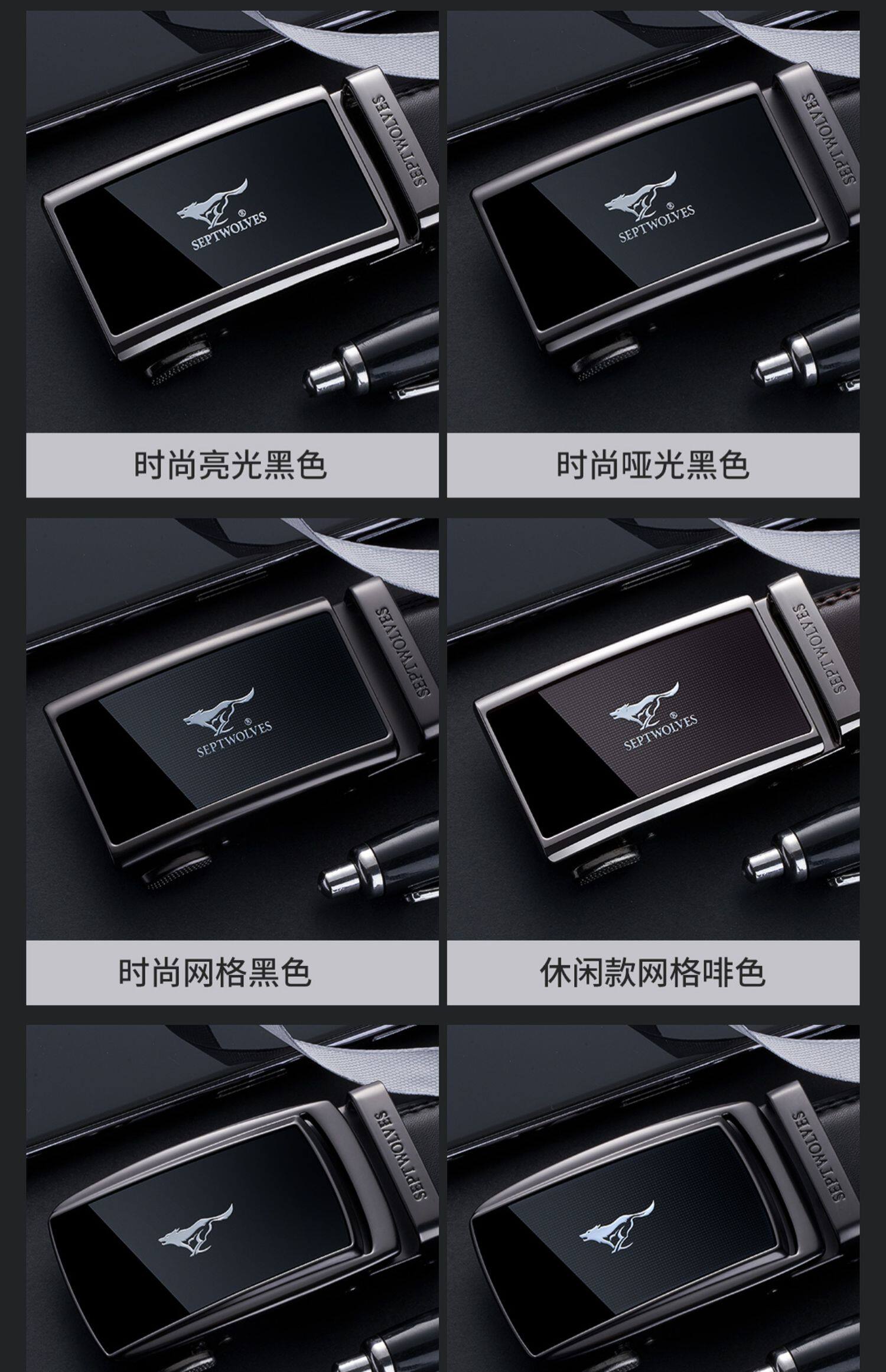 SEPTWOLVES
SEPTWOLVES
时尚亮光黑色

SEPTWOLVES
SEPTWOLVES
时尚哑光黑色

SEPTWOLVES
SEPTWOLVES
时尚网格黑色

SEPTWOLVES
SEPTWOLVES
休闲款网格啡色

SEPTWOLVES

SEPTWOLVES