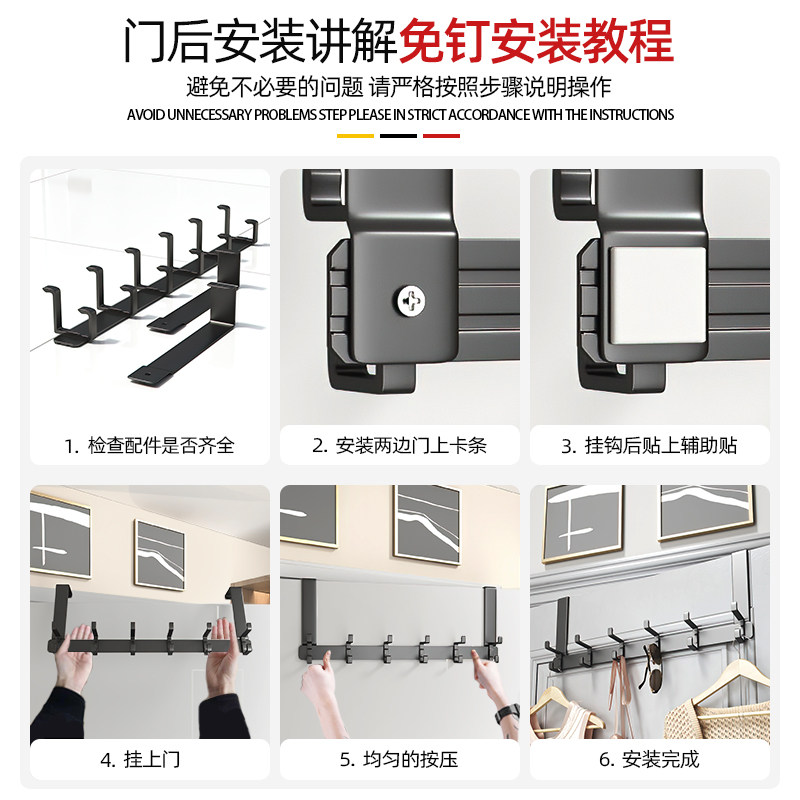 门后安装讲解免钉安装教程

避免不必要的问题 请严格按照步骤说明操作

AVOID UNNECESSARY PROBLEMS STEP PLEASE IN STRICT ACCORDANCE WITH THE INSTRUCTIONS

1. 检查配件是否齐全

2. 安装两边门上卡条

3. 挂钩后贴上辅助贴

4. 挂上门

5. 均匀的按压

6. 安装完成