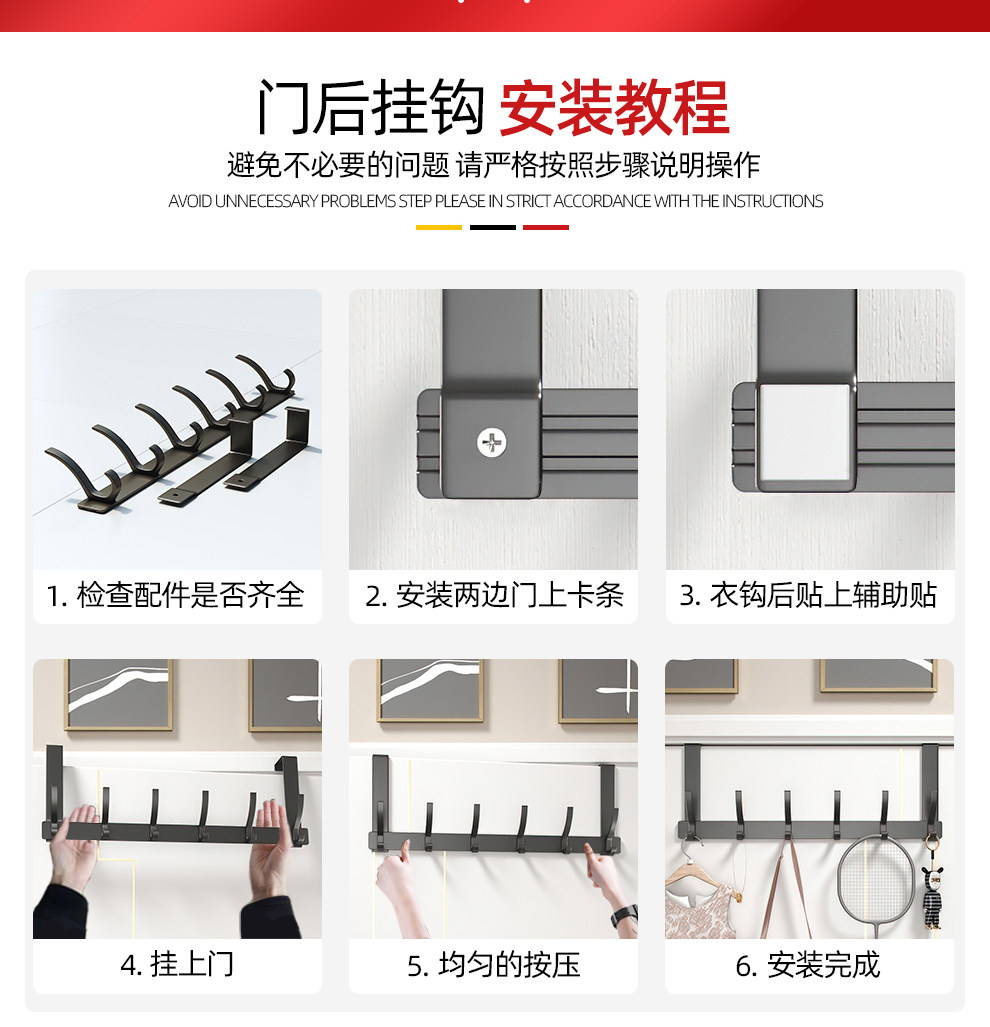 门后挂钩 安装教程

避免不必要的问题 请严格按照步骤说明操作

AVOID UNNECESSARY PROBLEMS STEP PLEASE IN STRICT ACCORDANCE WITH THE INSTRUCTIONS

1. 检查配件是否齐全

2. 安装两边门上卡条

3. 衣钩后贴上辅助贴

4. 挂上门

5. 均匀的按压

6. 安装完成