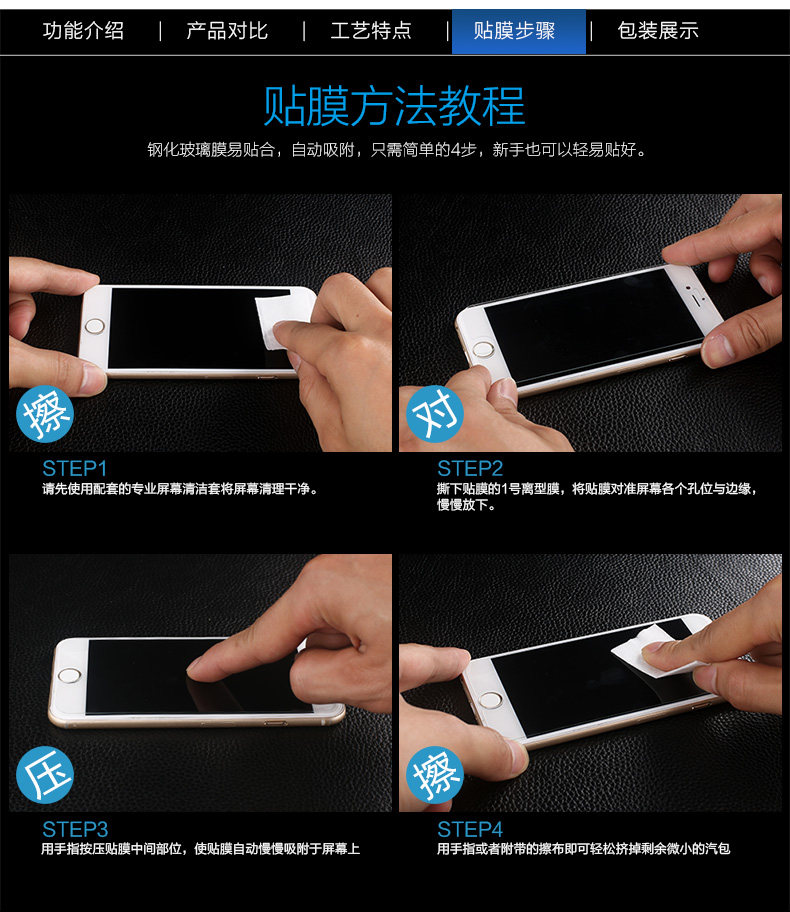 功能介绍 | 产品对比 | 工艺特点 | 贴膜步骤 | 包装展示

贴膜方法教程

钢化玻璃膜易贴合，自动吸附，只需简单的4步，新手也可以轻易贴好。

擦

STEP1
请先使用配套的专业屏幕清洁套将屏幕清理干净。

对

STEP2
撕下贴膜的1号离型膜，将贴膜对准屏幕各个孔位与边缘，慢慢放下。

压

STEP3
用手指按压贴膜中间部位，使贴膜自动慢慢吸附于屏幕上

擦

STEP4
用手指或者附带的擦布即可轻松挤掉剩余微小的汽包