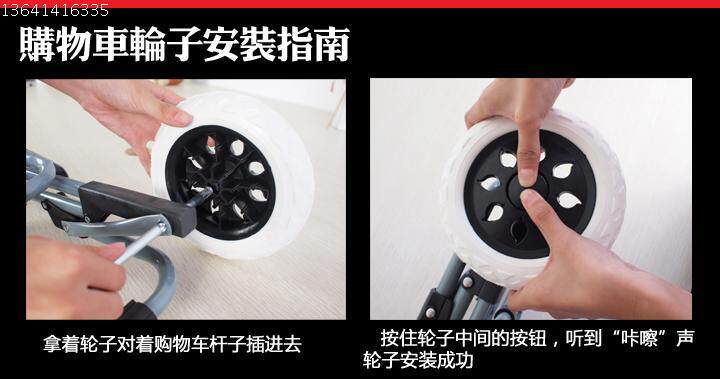 13641416335

購物車輪子安裝指南

拿着轮子对着购物车杆子插进去

按住轮子中间的按钮，听到“咔嚓”声轮子安装成功