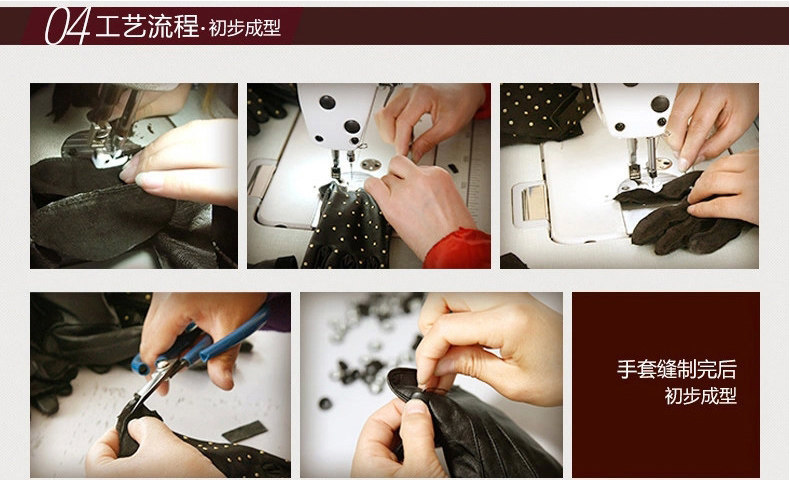 04 工艺流程·初步成型

手套缝制完后
初步成型