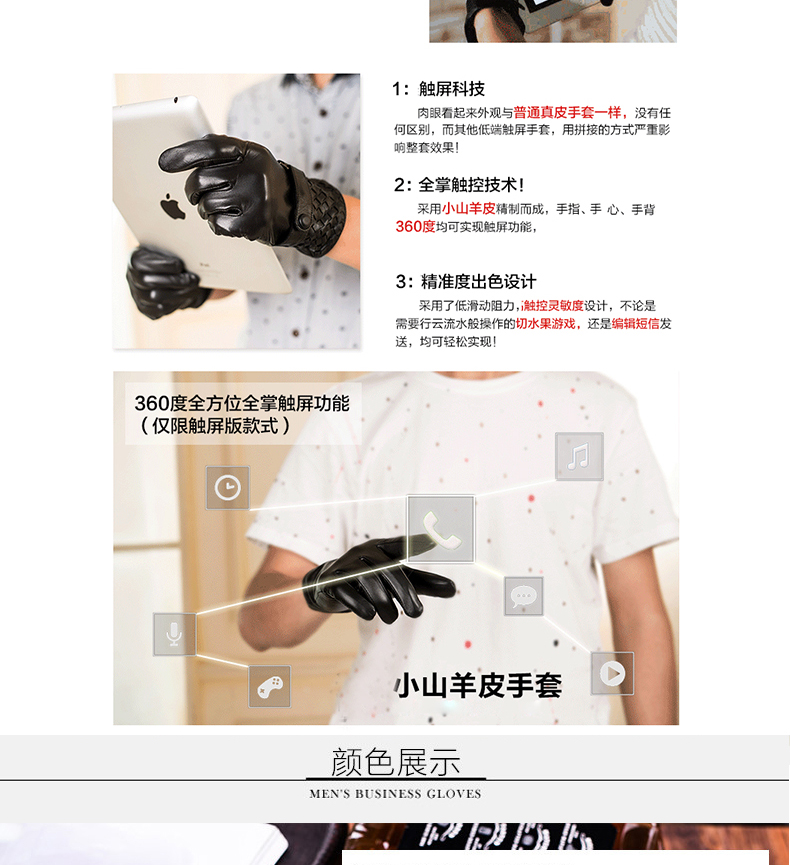 1：触屏科技

肉眼看起来外观与普通真皮手套一样，没有任何区别，而其他低端触屏手套，用拼接的方式严重影响整套效果！

2：全掌触控技术！

采用小山羊皮精制而成，手指、手 心、手背360度均可实现触屏功能，

3：精准度出色设计

采用了低滑动阻力，触控灵敏度设计，不论是需要行云流水般操作的切水果游戏，还是编辑短信发送，均可轻松实现！

360度全方位全掌触屏功能
（仅限触屏版款式）

小山羊皮手套

颜色展示

MEN'S BUSINESS GLOVES