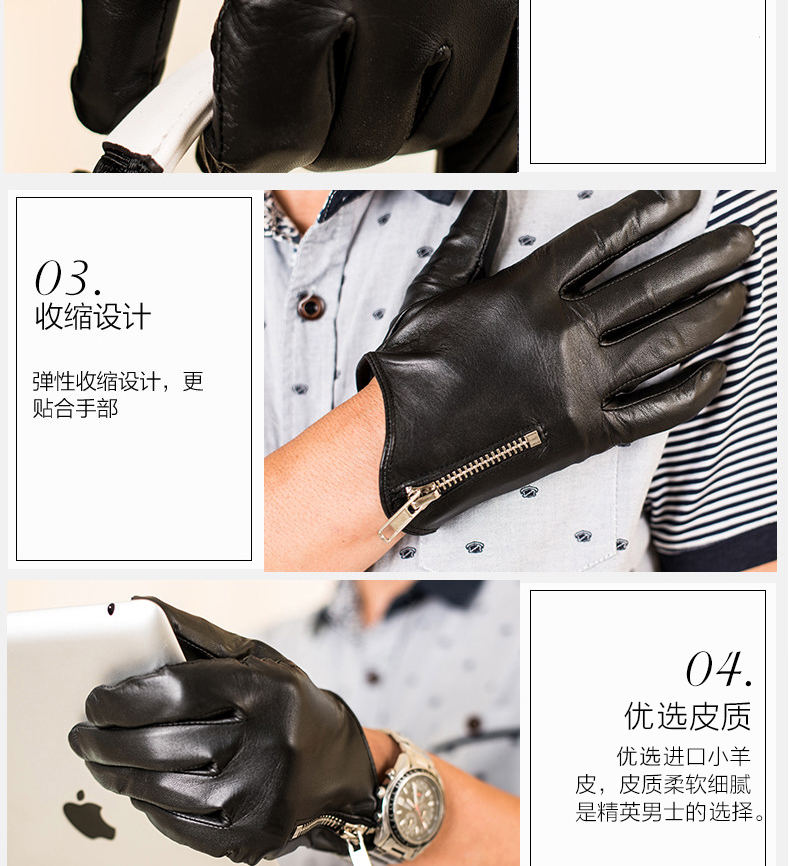 03.
收缩设计

弹性收缩设计，更贴合手部

04.
优选皮质

优选进口小羊皮，皮质柔软细腻是精英男士的选择。