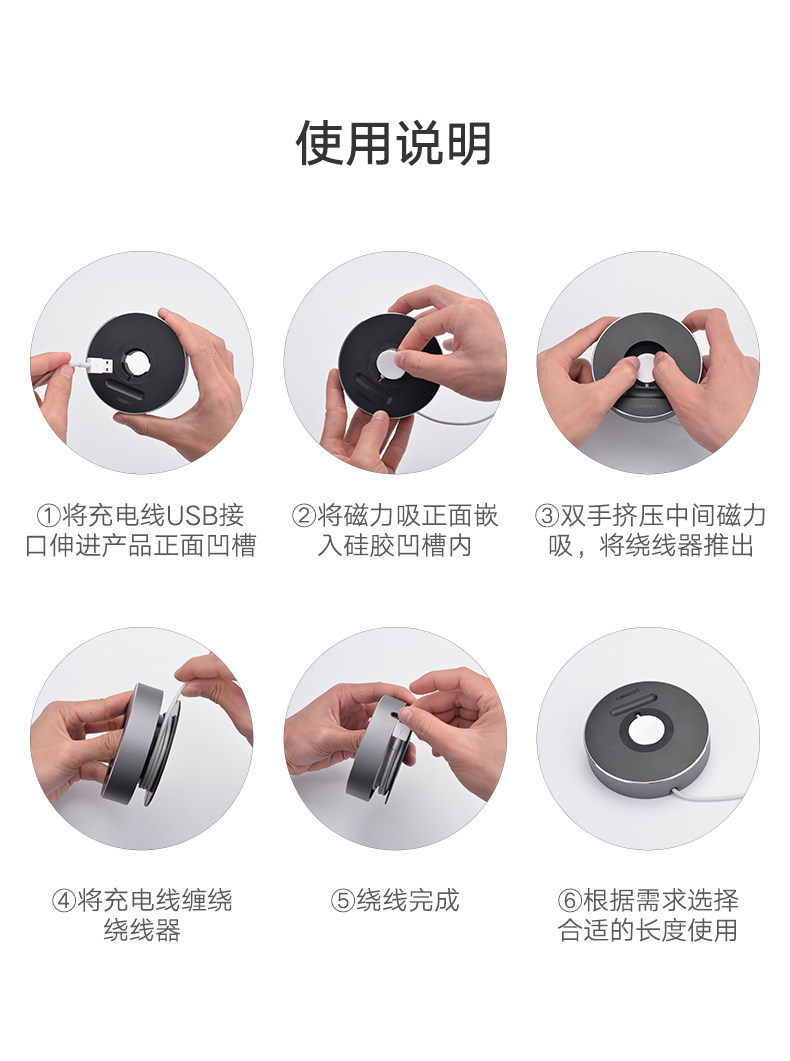 使用说明

①将充电线USB接口伸进产品正面凹槽

②将磁力吸正面嵌入硅胶凹槽内

③双手挤压中间磁力吸，将绕线器推出

④将充电线缠绕绕线器

⑤绕线完成

⑥根据需求选择合适的长度使用