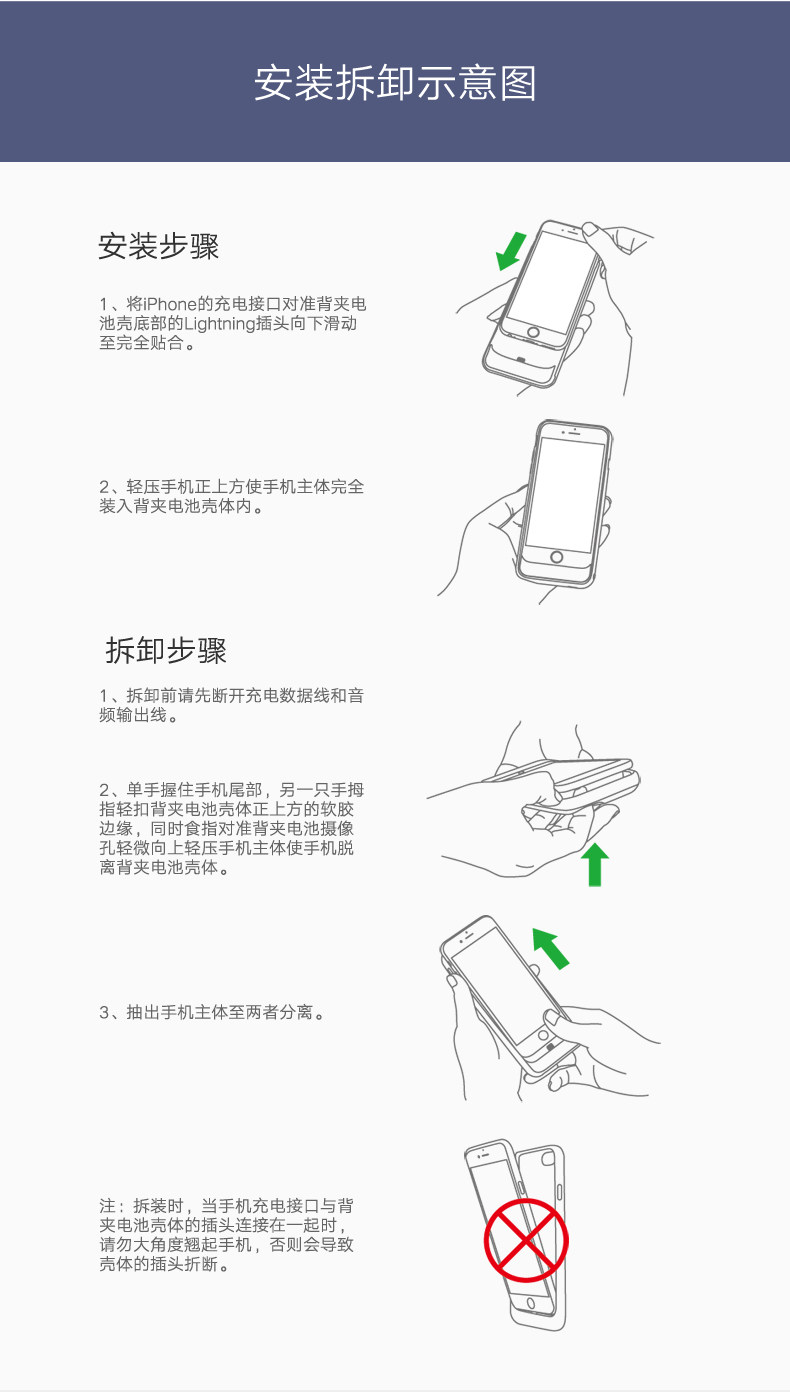 安装拆卸示意图

安装步骤

1、将iPhone的充电接口对准背夹电池壳底部的Lightning插头向下滑动至完全贴合。

2、轻压手机正上方使手机主体完全装入背夹电池壳体内。

拆卸步骤

1、拆卸前请先断开充电数据线和音频输出线。

2、单手握住手机尾部，另一只手拇指轻扣背夹电池壳体正上方的软胶边缘，同时食指对准背夹电池摄像孔轻微向上轻压手机主体使手机脱离背夹电池壳体。

3、抽出手机主体至两者分离。

注：拆装时，当手机充电接口与背夹电池壳体的插头连接在一起时，请勿大角度翘起手机，否则会导致壳体的插头折断。