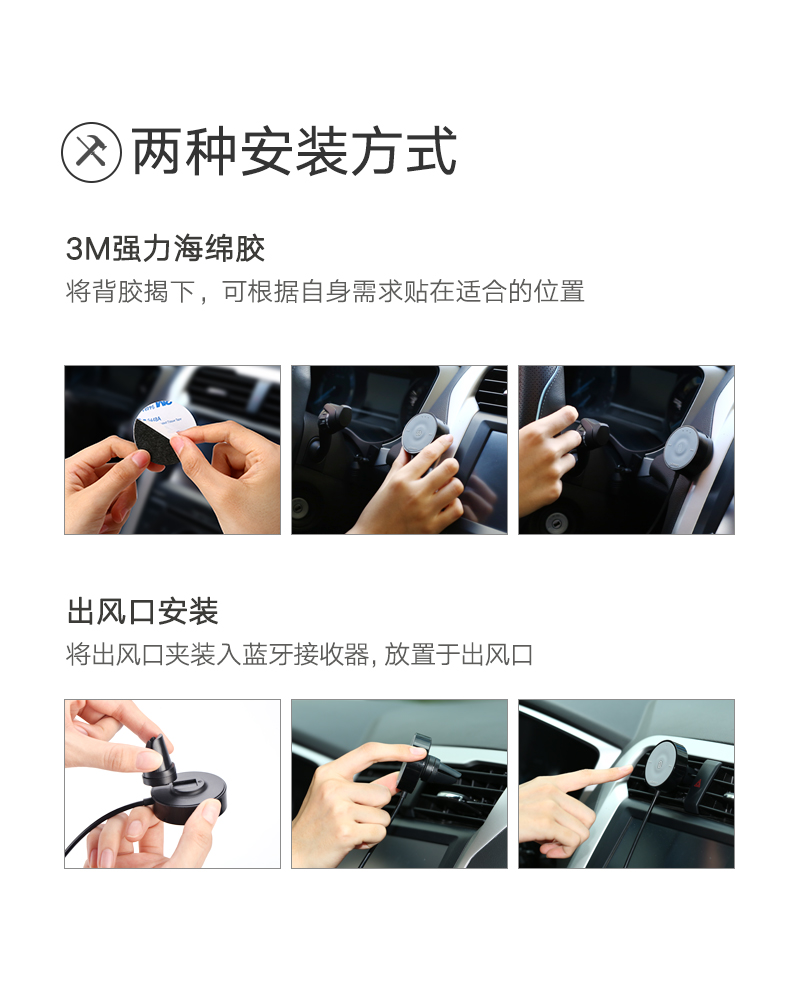 两种安装方式

3M强力海绵胶
将背胶揭下，可根据自身需求贴在适合的位置

出风口安装
将出风口夹装入蓝牙接收器, 放置于出风口