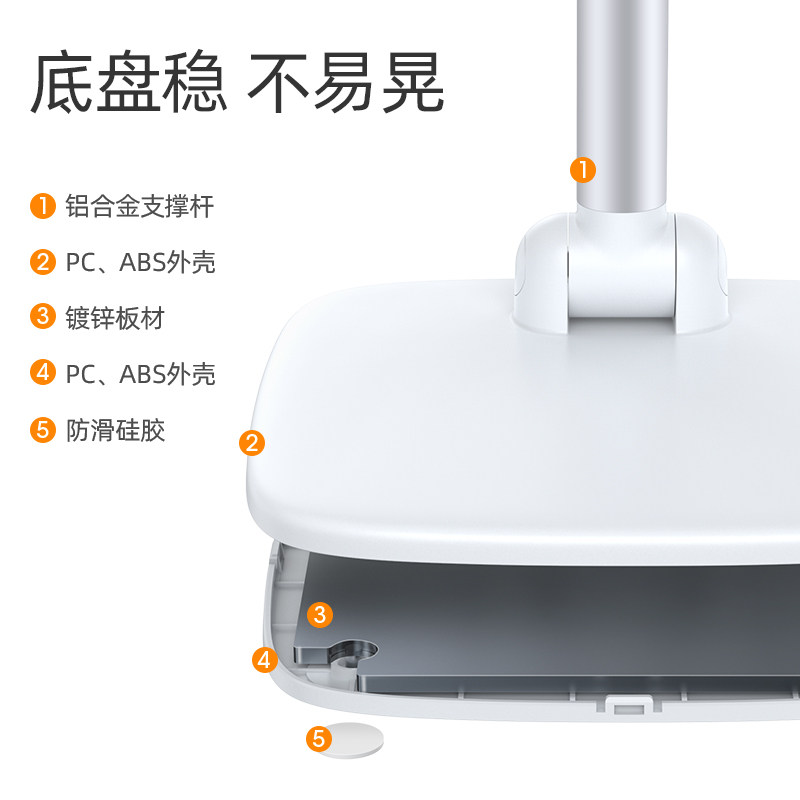 底盘稳 不易晃

1 铝合金支撑杆
2 PC、ABS外壳
3 镀锌板材
4 PC、ABS外壳
5 防滑硅胶

1
2
3
4
5