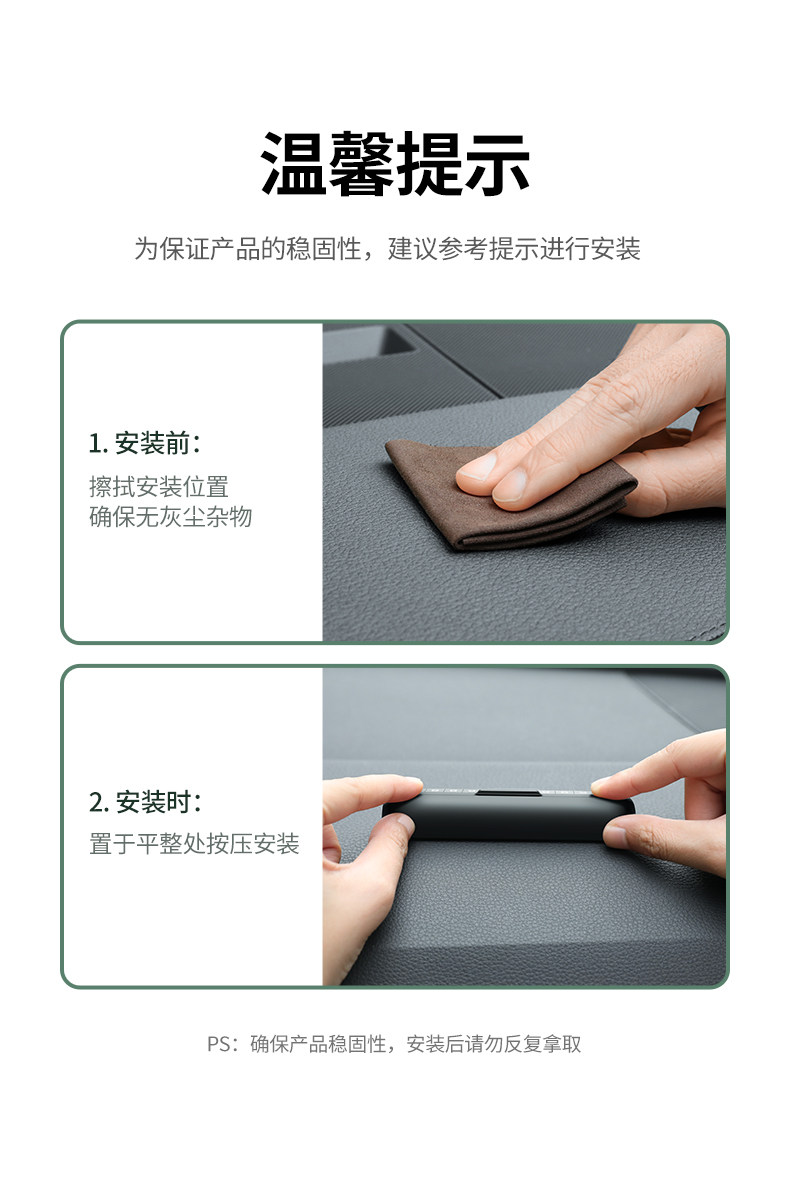 温馨提示

为保证产品的稳固性，建议参考提示进行安装

1. 安装前：

擦拭安装位置
确保无灰尘杂物

2. 安装时：

置于平整处按压安装

PS：确保产品稳固性，安装后请勿反复拿取