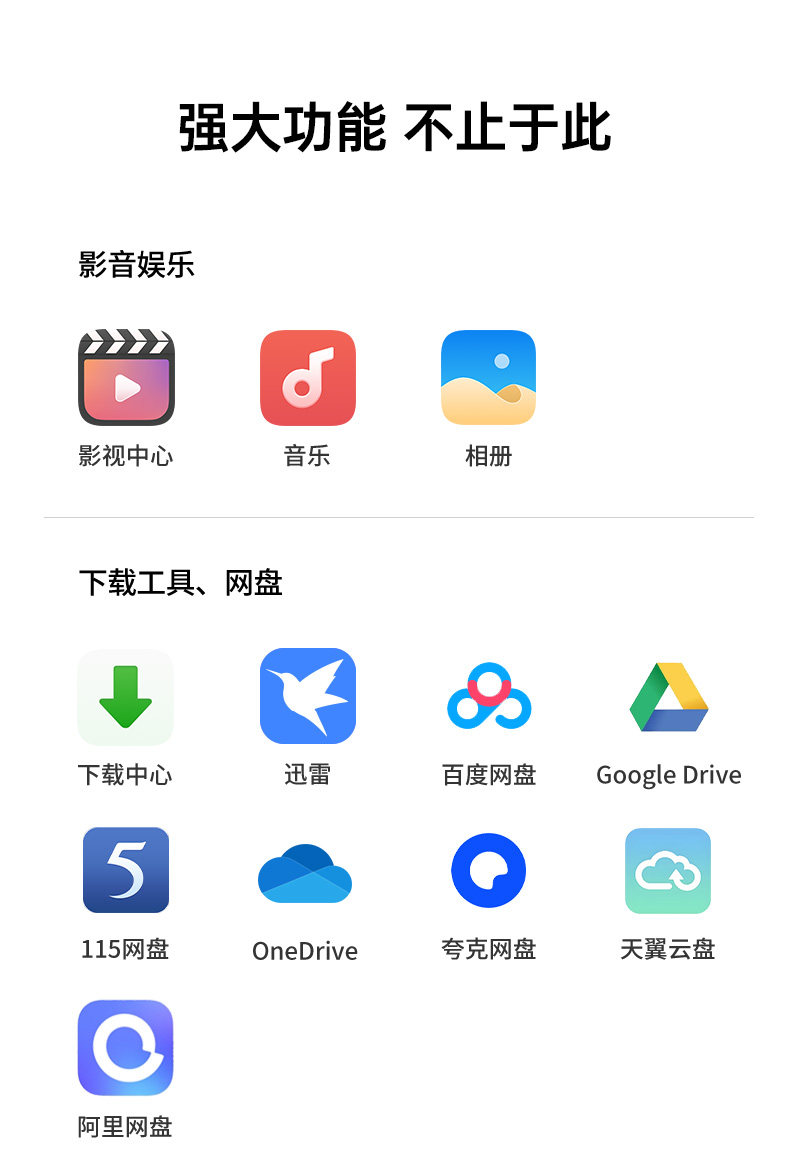 强大功能 不止于此

影音娱乐

影视中心 音乐 相册

下载工具、网盘

下载中心 迅雷 百度网盘 Google Drive

115网盘 OneDrive 夸克网盘 天翼云盘

阿里网盘