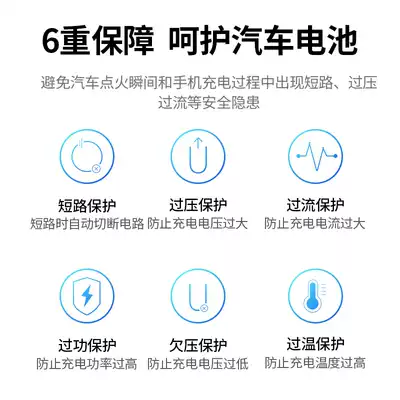 6重保障 呵护汽车电池

避免汽车点火瞬间和手机充电过程中出现短路、过压过流等安全隐患

短路保护
短路时自动切断电路

过压保护
防止充电电压过大

过流保护
防止充电电流过大

过功保护
防止充电功率过高

欠压保护
防止充电电压过低

过温保护
防止充电温度过高