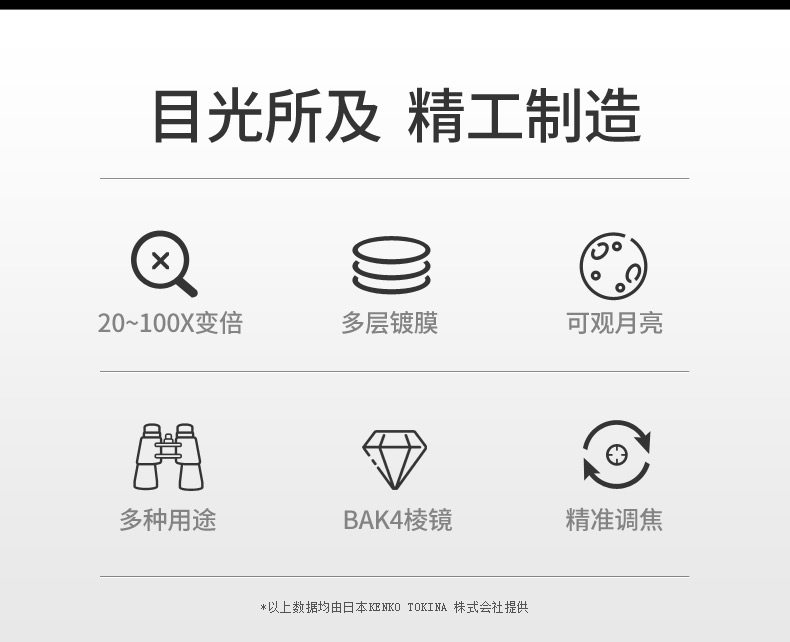 目光所及 精工制造

20~100X变倍

多层镀膜

可观月亮

多种用途

BAK4棱镜

精准调焦

*以上数据均由日本KENKO TOKINA 株式会社提供