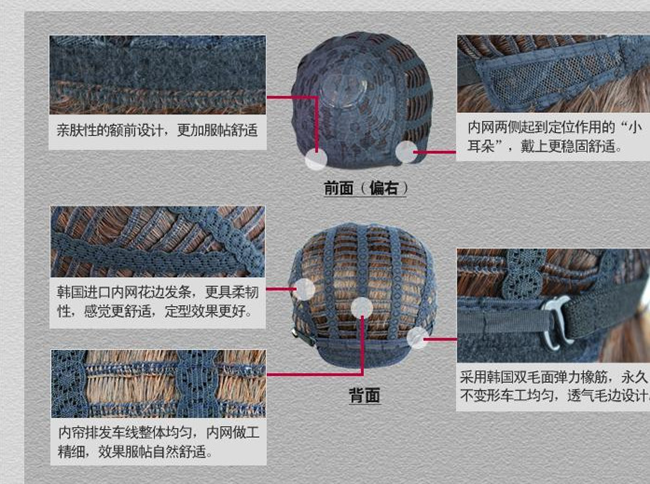 亲肤性的额前设计，更加服帖舒适

前面（偏右）

内网两侧起到定位作用的“小耳朵”，戴上更稳固舒适。

韩国进口内网花边发条，更具柔韧性，感觉更舒适，定型效果更好。

背面

采用韩国双毛面弹力橡筋，永久不变形车工均匀，透气毛边设计

内帘排发车线整体均匀，内网做工精细，效果服帖自然舒适。