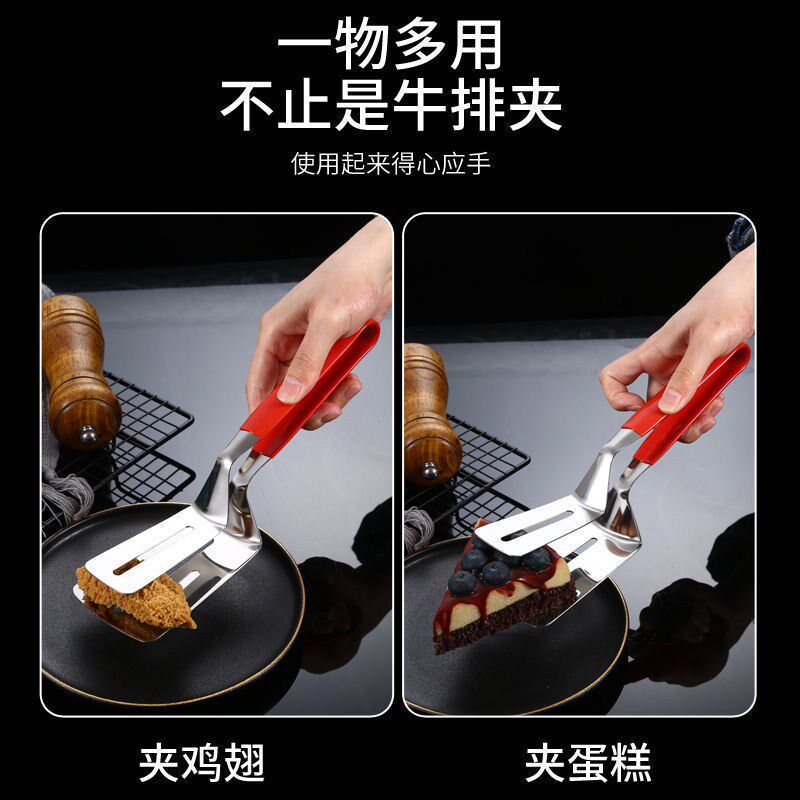 一物多用
不止是牛排夹

使用起来得心应手

夹鸡翅

夹蛋糕