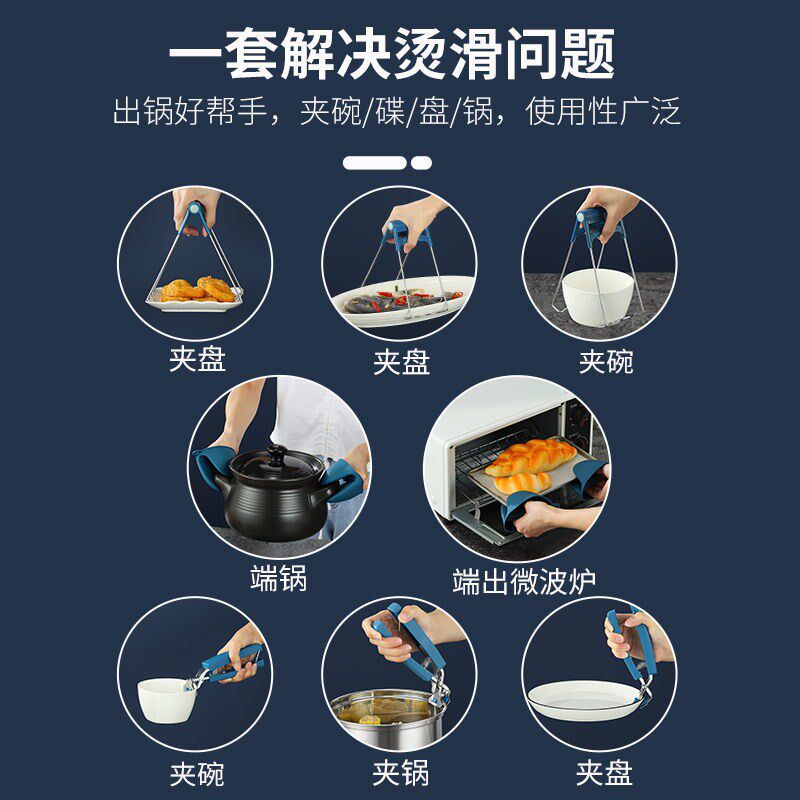 一套解决烫滑问题

出锅好帮手，夹碗/碟/盘/锅，使用性广泛

夹盘

夹盘

夹碗

端锅

端出微波炉

夹碗

夹锅

夹盘