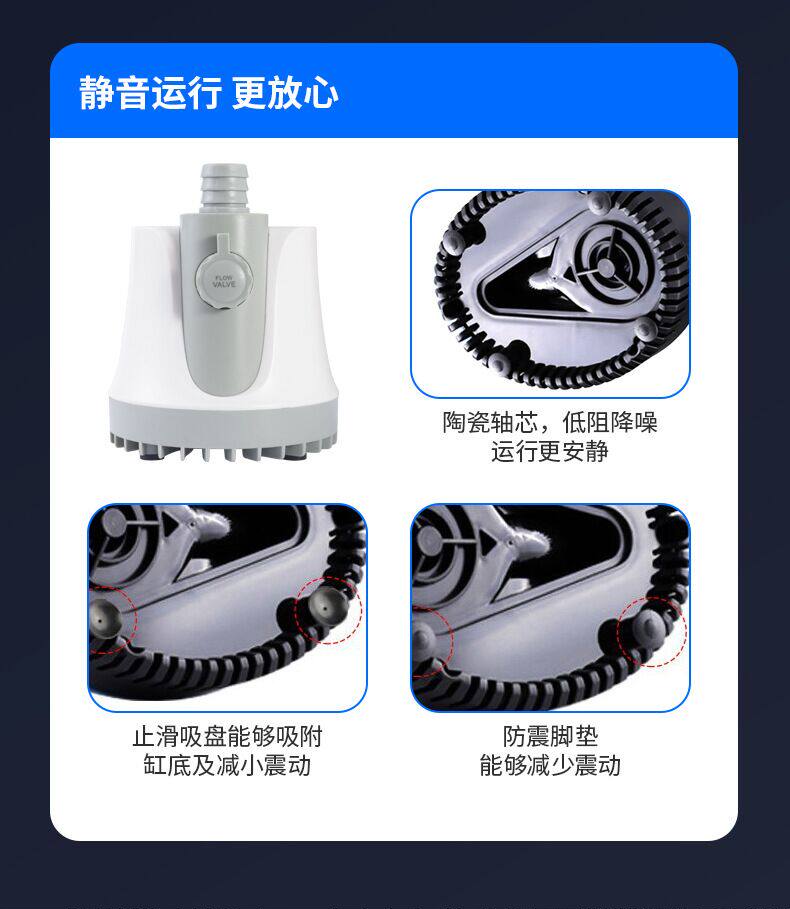 静音运行 更放心

FLOW VALVE

陶瓷轴芯，低阻降噪
运行更安静

止滑吸盘能够吸附
缸底及减小震动

防震脚垫
能够减少震动