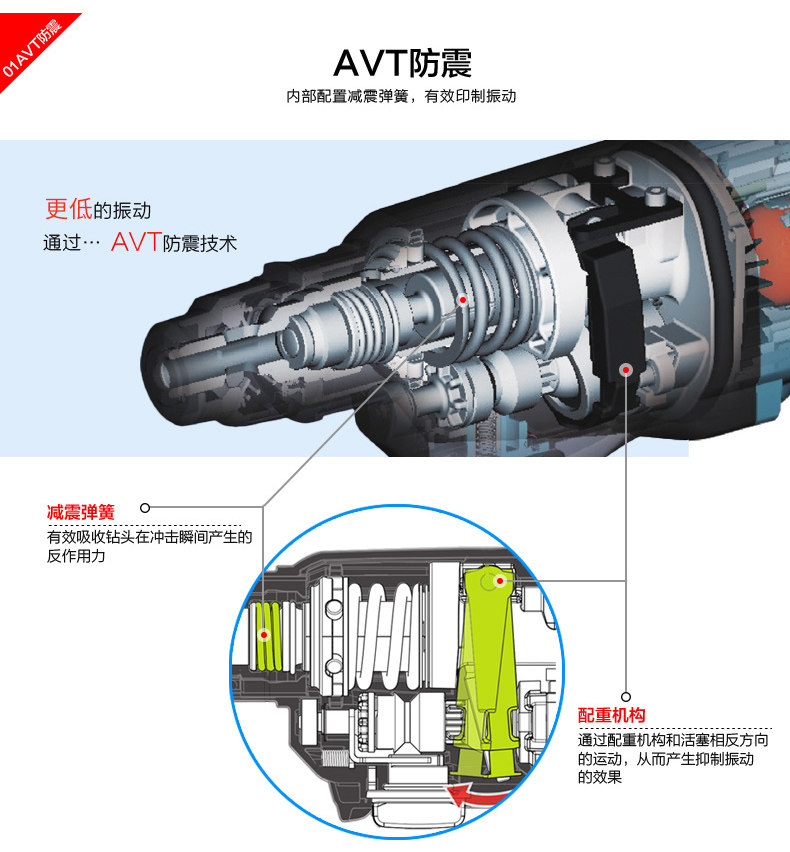 01AVT防震

AVT防震

内部配置减震弹簧，有效印制振动

更低的振动

通过… AVT防震技术

减震弹簧

有效吸收钻头在冲击瞬间产生的反作用力

配重机构

通过配重机构和活塞相反方向的运动，从而产生抑制振动的效果