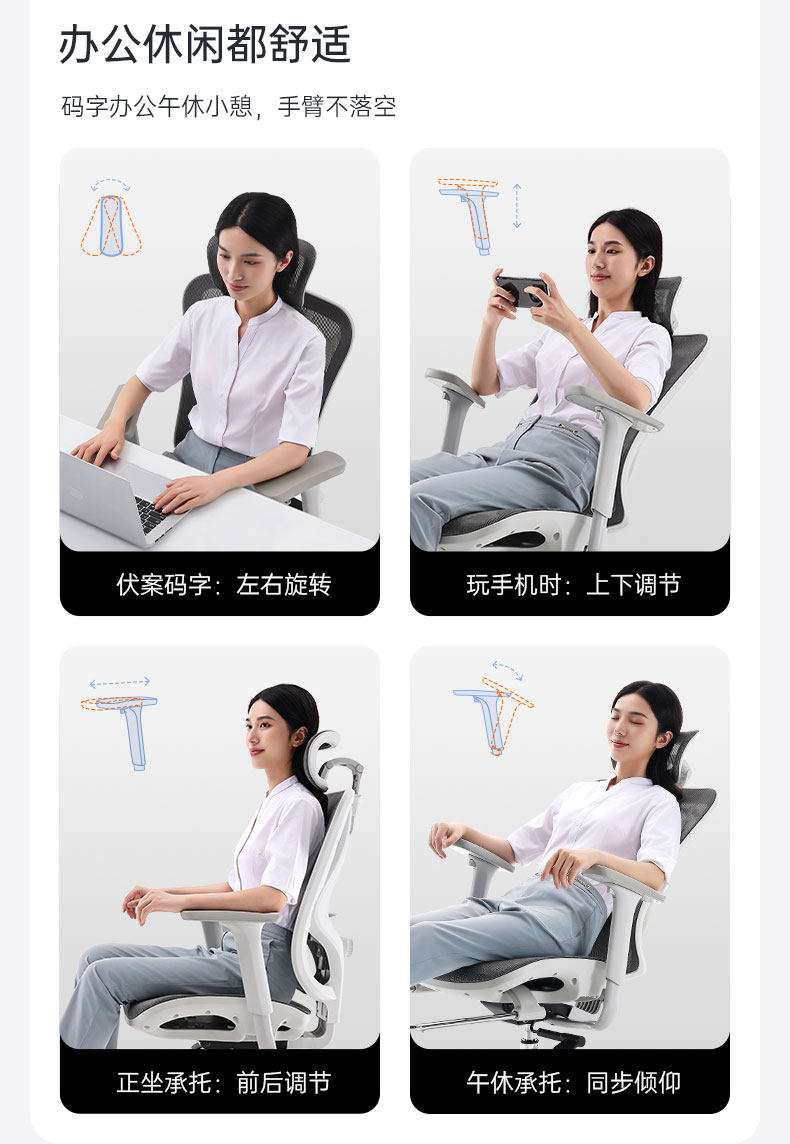 办公休闲都舒适

码字办公午休小憩，手臂不落空

伏案码字：左右旋转

玩手机时：上下调节

正坐承托：前后调节

午休承托：同步倾仰