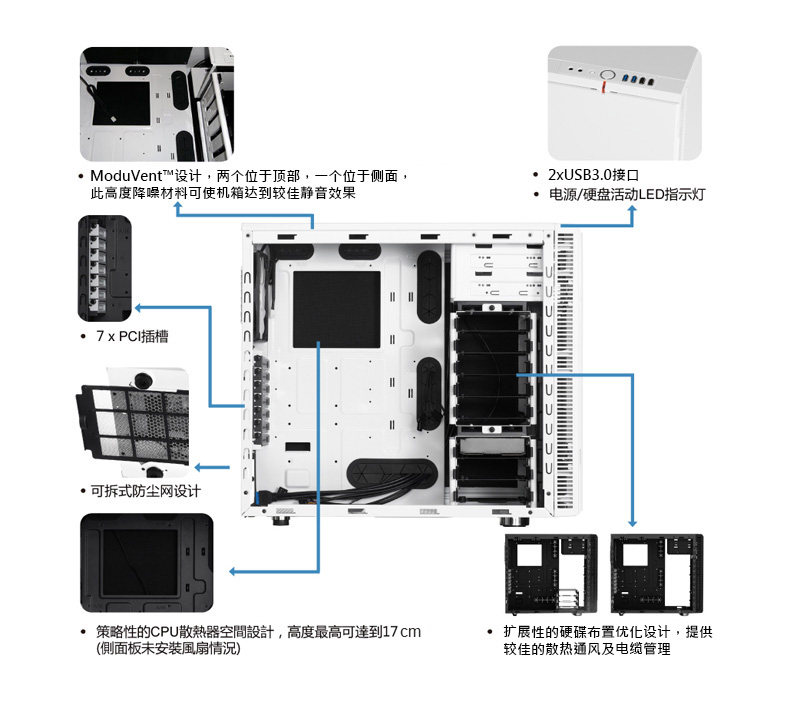 • ModuVent™设计，两个位于顶部，一个位于侧面，此高度降噪材料可使机箱达到较佳静音效果

• 2xUSB3.0接口
• 电源/硬盘活动LED指示灯

• 7 x PCI插槽

• 可拆式防尘网设计

• 策略性的CPU散熱器空間設計，高度最高可達到17 cm (側面板未安裝風扇情況)

• 扩展性的硬碟布置优化设计，提供较佳的散热通风及电缆管理