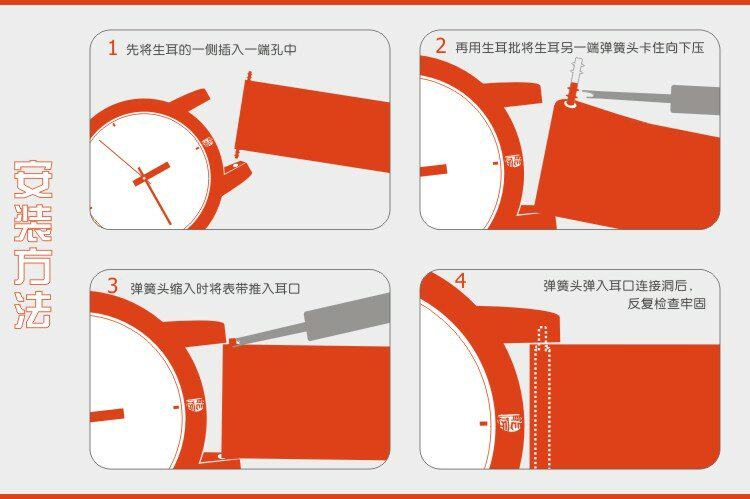 安装方法

1 先将生耳的一侧插入一端孔中

2 再用生耳批将生耳另一端弹簧头卡住向下压

3 弹簧头缩入时将表带推入耳口

4 弹簧头弹入耳口连接洞后，反复检查牢固