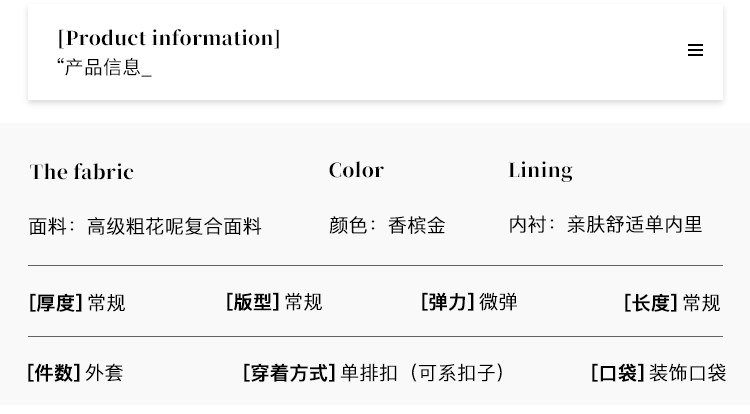 [Product information]
“产品信息_

The fabric

面料：高级粗花呢复合面料

Color

颜色：香槟金

Lining

内衬：亲肤舒适单内里

[厚度]常规 [版型]常规 [弹力]微弹 [长度]常规

[件数]外套 [穿着方式]单排扣（可系扣子） [口袋]装饰口袋