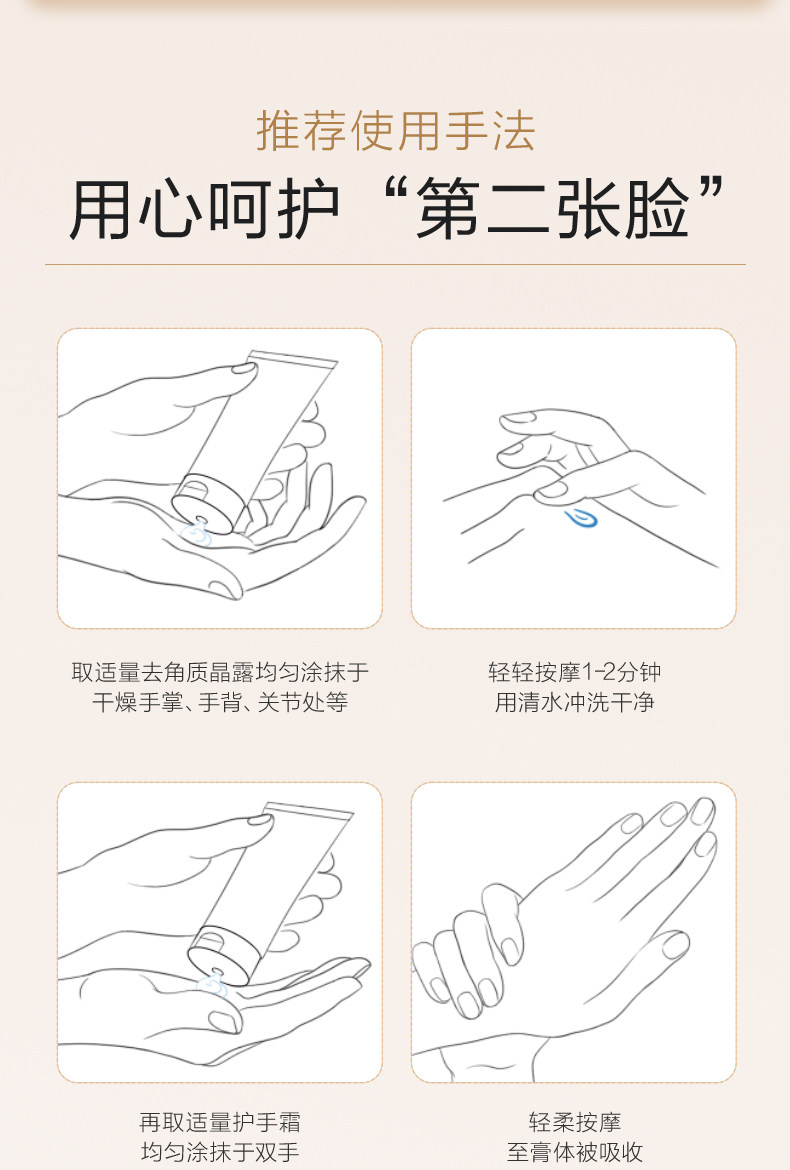 推荐使用手法

用心呵护“第二张脸”

取适量去角质晶露均匀涂抹于干燥手掌、手背、关节处等

轻轻按摩1-2分钟
用清水冲洗干净

再取适量护手霜
均匀涂抹于双手

轻柔按摩
至膏体被吸收