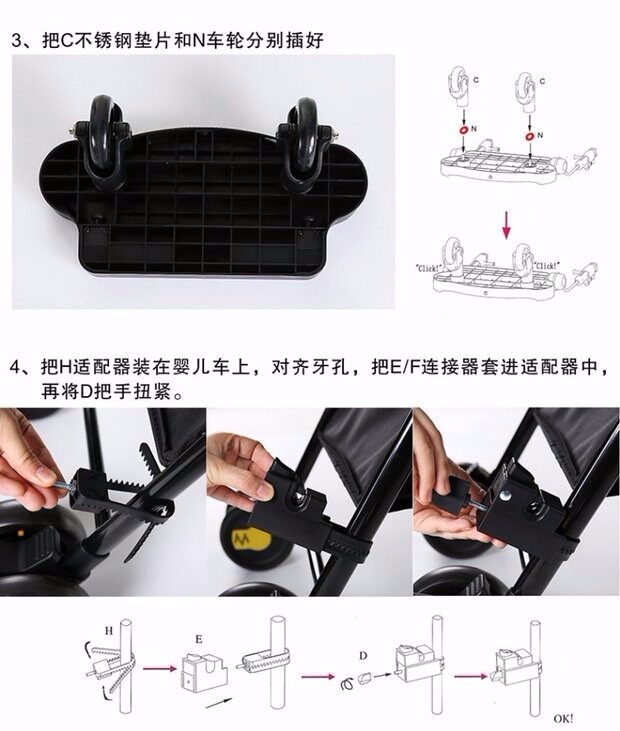 3、把C不锈钢垫片和N车轮分别插好

C C
N N

"Click!" "Click!"

4、把H适配器装在婴儿车上，对齐牙孔，把E/F连接器套进适配器中，再将D把手扭紧。

H E D

OK!