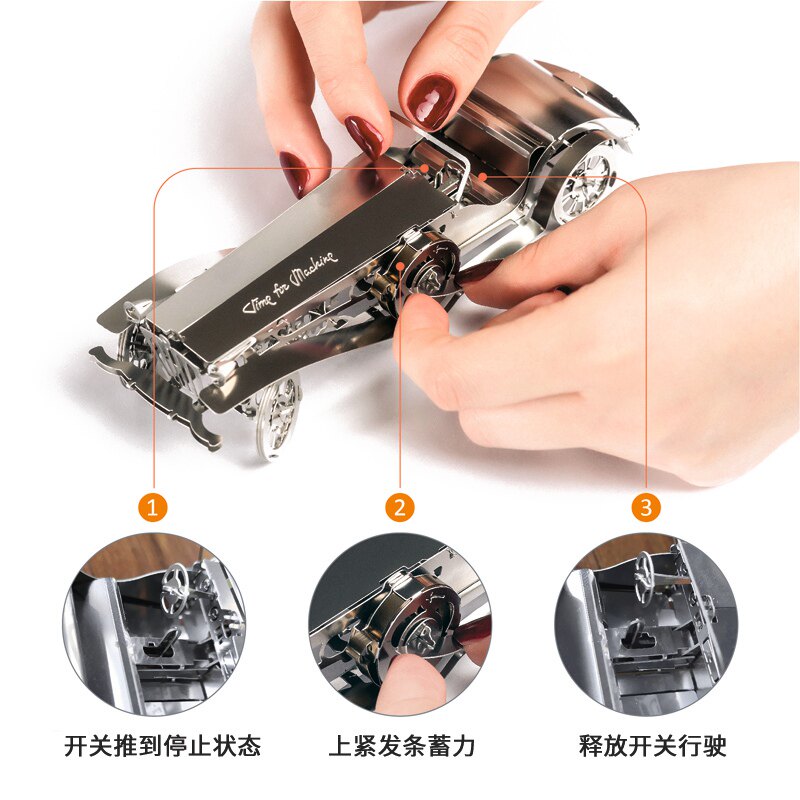 Time for Machine

1

2

3

开关推到停止状态

上紧发条蓄力

释放开关行驶