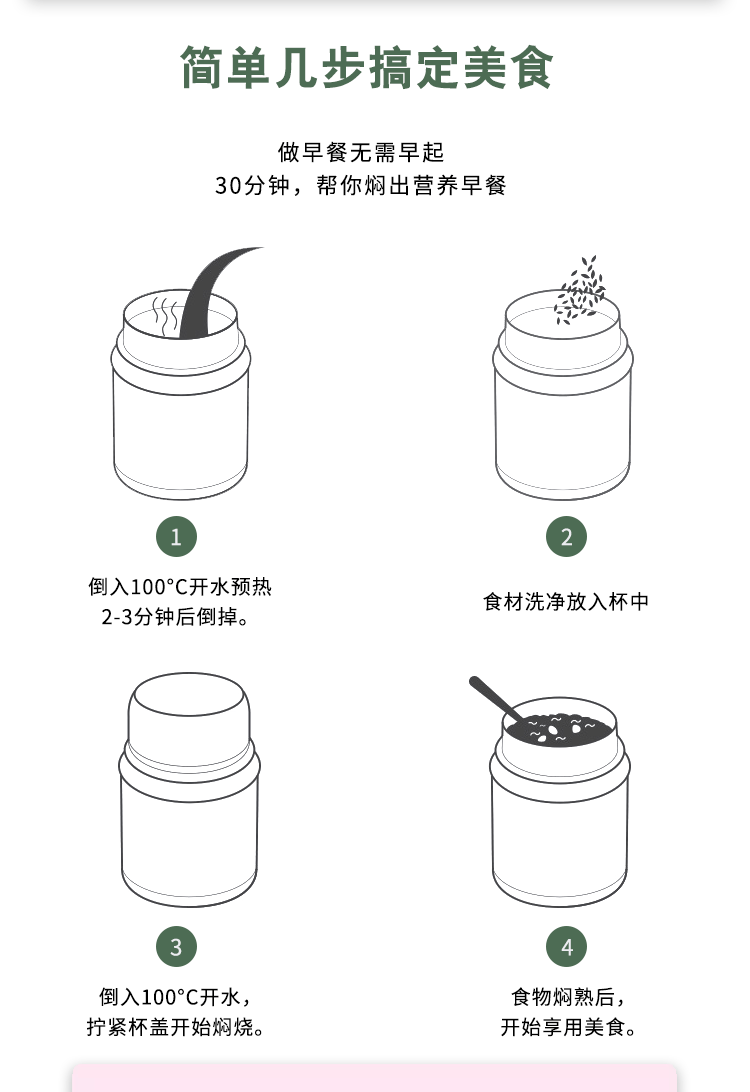 简单几步搞定美食

做早餐无需早起
30分钟，帮你焖出营养早餐

1
倒入100°C开水预热
2-3分钟后倒掉。

2
食材洗净放入杯中

3
倒入100°C开水，
拧紧杯盖开始焖烧。

4
食物焖熟后，
开始享用美食。