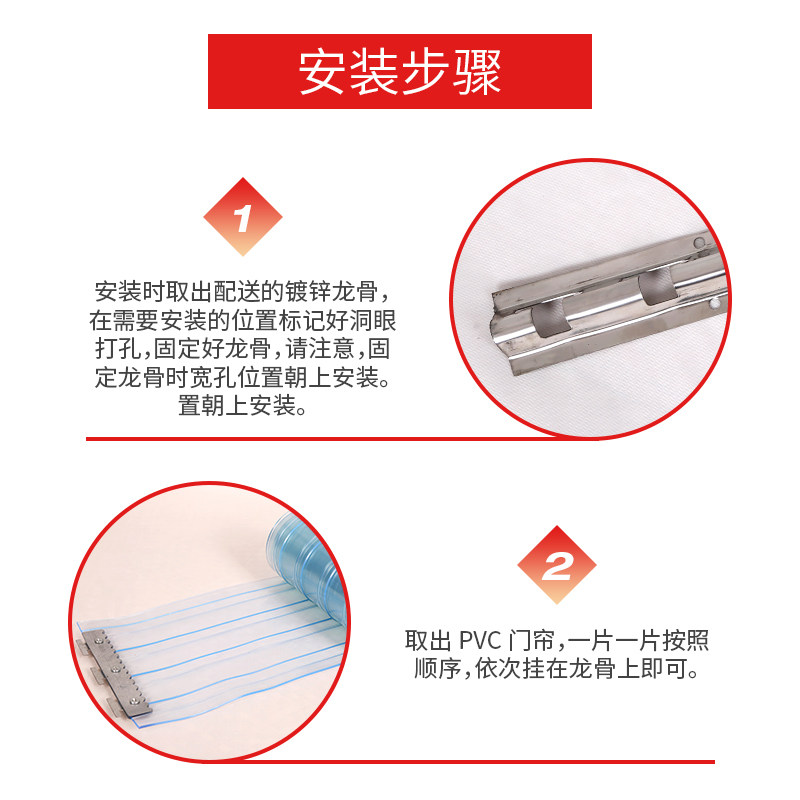 安装步骤

1

安装时取出配送的镀锌龙骨，在需要安装的位置标记好洞眼打孔，固定好龙骨，请注意，固定龙骨时宽孔位置朝上安装。置朝上安装。

2

取出 PVC 门帘，一片一片按照顺序，依次挂在龙骨上即可。