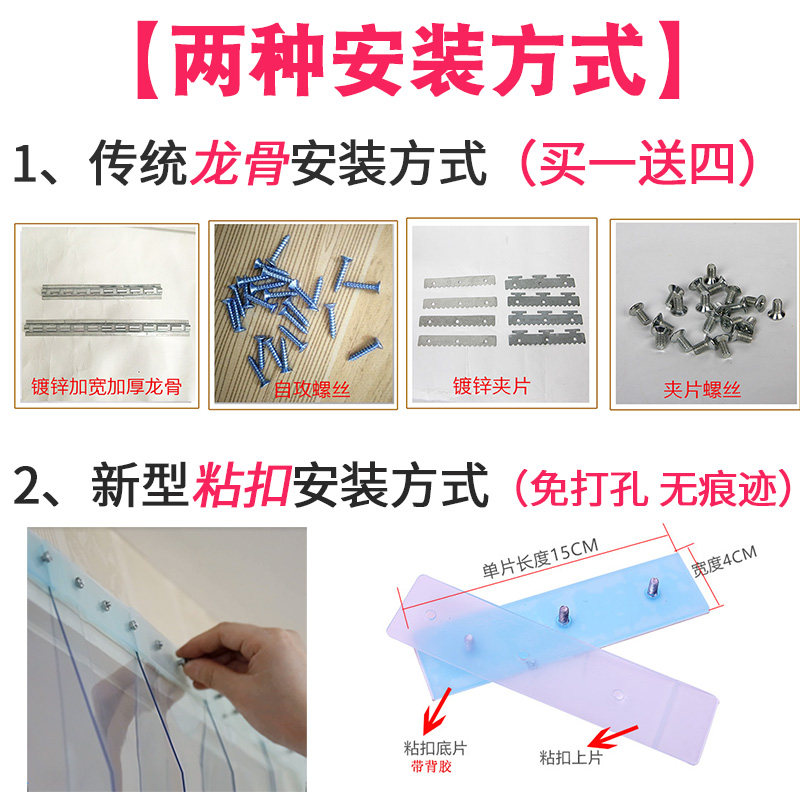 【两种安装方式】

1、传统龙骨安装方式（买一送四）

镀锌加宽加厚龙骨

自攻螺丝

镀锌夹片

夹片螺丝

2、新型粘扣安装方式（免打孔 无痕迹）

单片长度15CM

宽度4CM

粘扣底片
带背胶

粘扣上片