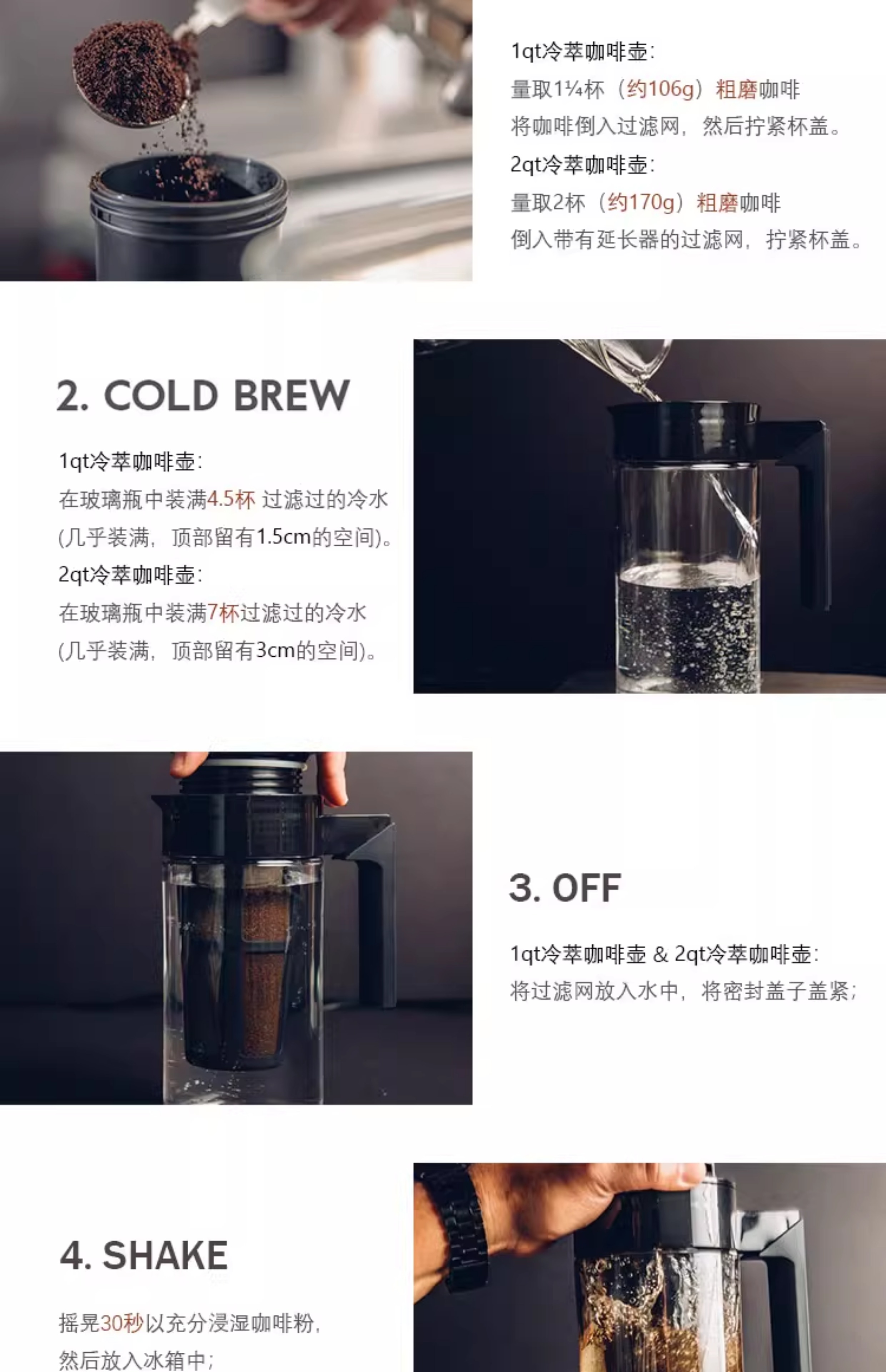 1qt冷萃咖啡壶:
量取1¼杯（约106g）粗磨咖啡
将咖啡倒入过滤网，然后拧紧杯盖。
2qt冷萃咖啡壶:
量取2杯（约170g）粗磨咖啡
倒入带有延长器的过滤网，拧紧杯盖。

2. COLD BREW

1qt冷萃咖啡壶:
在玻璃瓶中装满4.5杯 过滤过的冷水
(几乎装满，顶部留有1.5cm的空间)。
2qt冷萃咖啡壶:
在玻璃瓶中装满7杯过滤过的冷水
(几乎装满，顶部留有3cm的空间)。

3. OFF

1qt冷萃咖啡壶 & 2qt冷萃咖啡壶:
将过滤网放入水中，将密封盖子盖紧;

4. SHAKE

摇晃30秒以充分浸湿咖啡粉，
然后放入冰箱中;