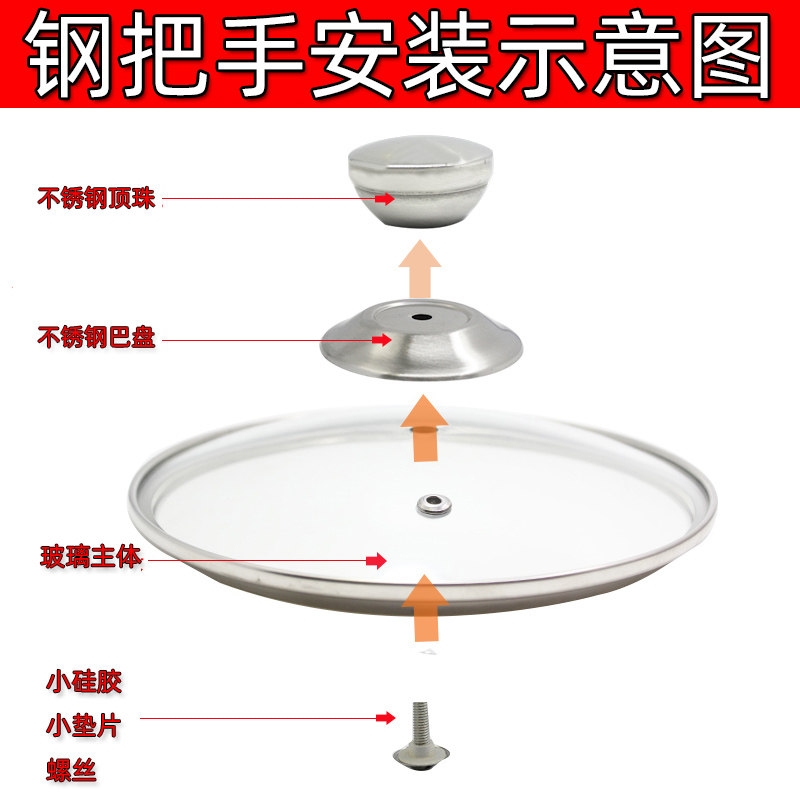 钢把手安装示意图

不锈钢顶珠

不锈钢巴盘

玻璃主体

小硅胶
小垫片
螺丝