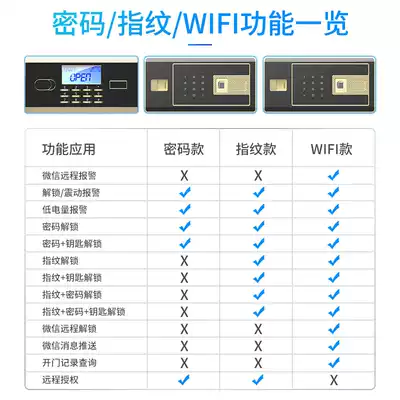 密码/指纹/WIFI功能一览

OPEN

| 功能应用 | 密码款 | 指纹款 | WIFI款 |
|---|---|---|---|
| 微信远程报警 | X | X | ✓ |
| 解锁/震动报警 | ✓ | ✓ | ✓ |
| 低电量报警 | ✓ | ✓ | ✓ |
| 密码解锁 | ✓ | ✓ | ✓ |
| 密码+钥匙解锁 | ✓ | ✓ | ✓ |
| 指纹解锁 | X | ✓ | ✓ |
| 指纹+钥匙解锁 | X | ✓ | ✓ |
| 指纹+密码解锁 | X | ✓ | ✓ |
| 指纹+密码+钥匙解锁 | X | ✓ | ✓ |
| 微信远程解锁 | X | X | ✓ |
| 微信消息推送 | X | X | ✓ |
| 开门记录查询 | X | X | ✓ |
| 远程授权 | ✓ | ✓ | X |