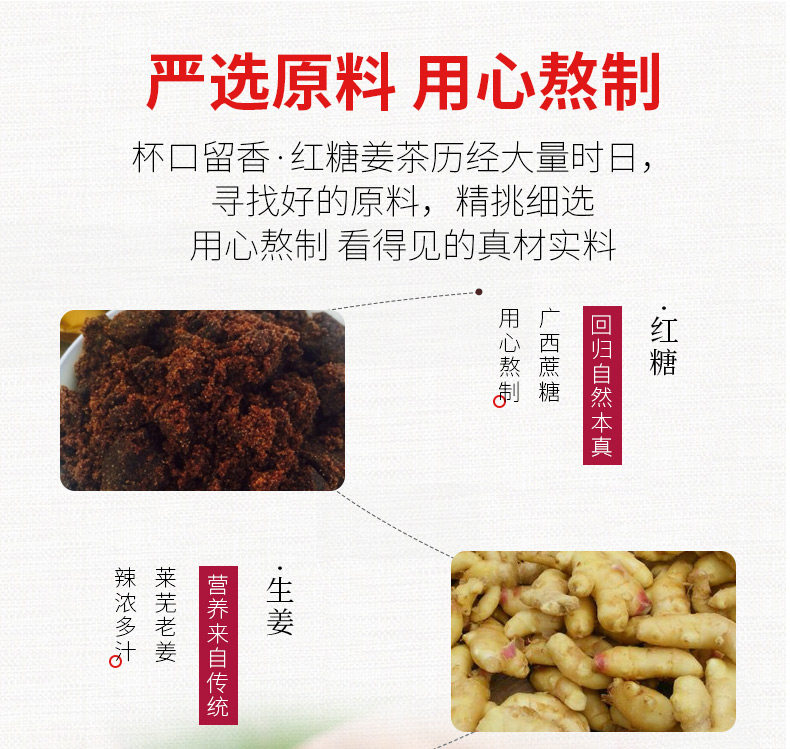 严选原料 用心熬制

杯口留香·红糖姜茶历经大量时日，
寻找好的原料，精挑细选
用心熬制 看得见的真材实料

·红糖

回归自然本真

广西蔗糖

用心熬制

·生姜

营养来自传统

莱芜老姜

辣浓多汁