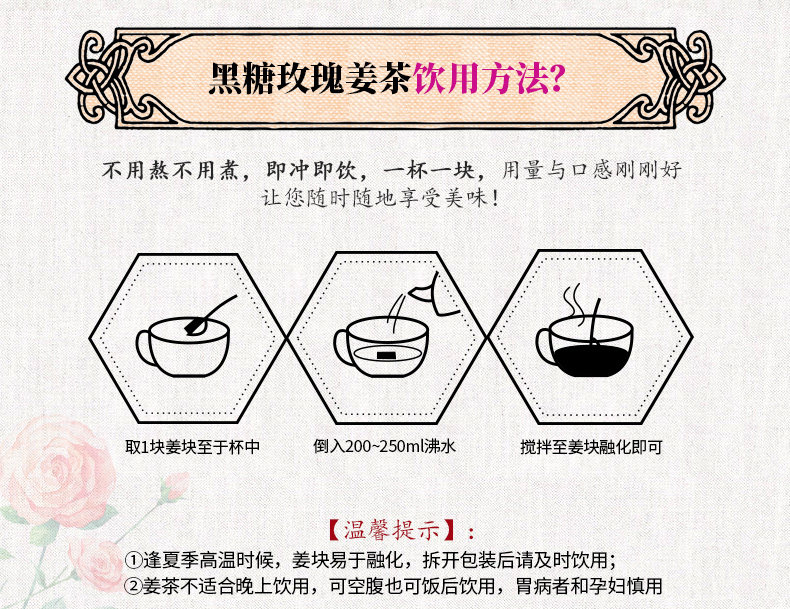 黑糖玫瑰姜茶饮用方法?

不用熬不用煮，即冲即饮，一杯一块，用量与口感刚刚好
让您随时随地享受美味！

取1块姜块至于杯中

倒入200~250ml沸水

搅拌至姜块融化即可

【温馨提示】：
①逢夏季高温时候，姜块易于融化，拆开包装后请及时饮用；
②姜茶不适合晚上饮用，可空腹也可饭后饮用，胃病者和孕妇慎用