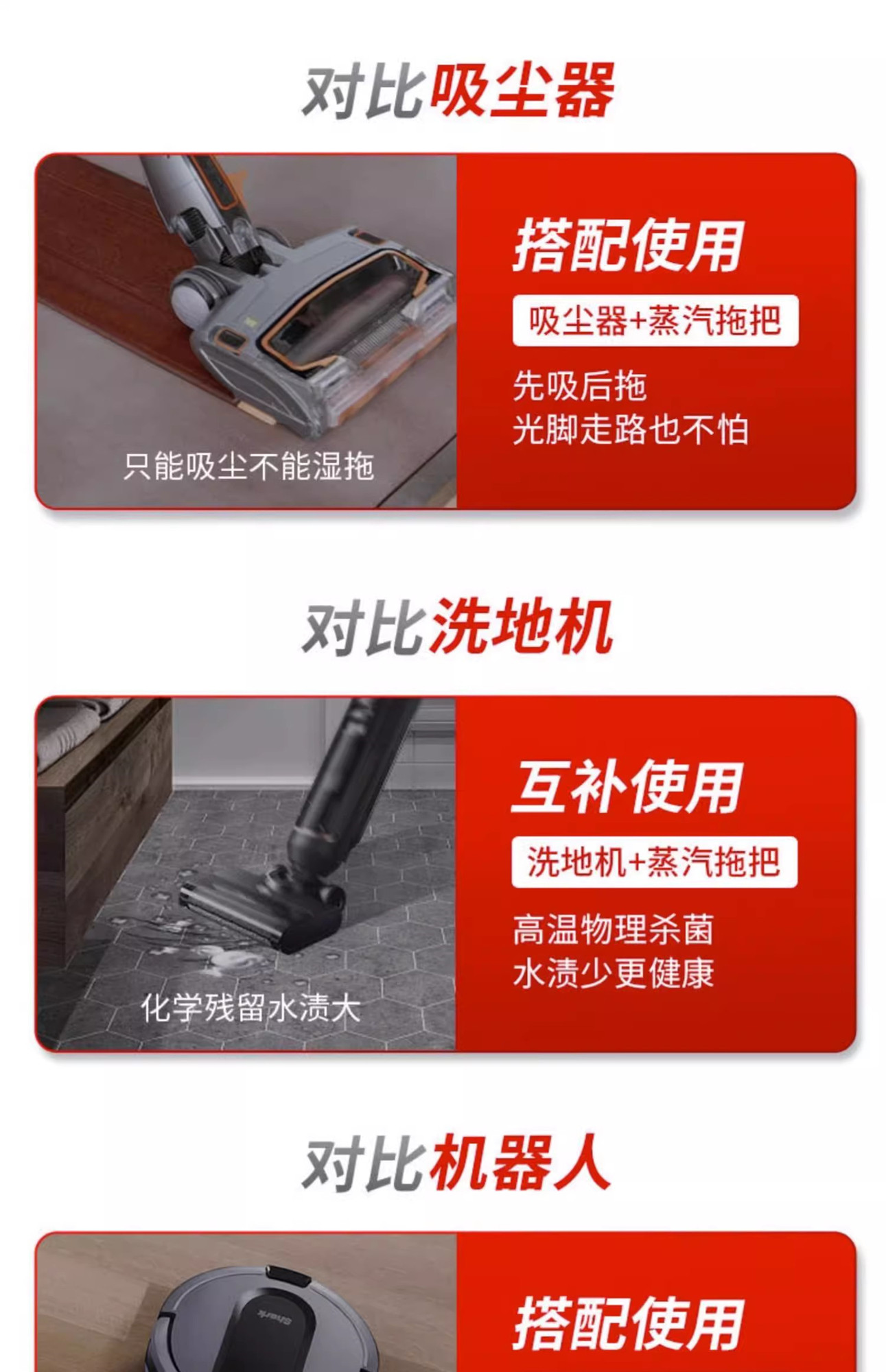 对比吸尘器

只能吸尘不能湿拖

搭配使用

吸尘器+蒸汽拖把

先吸后拖
光脚走路也不怕

对比洗地机

化学残留水渍大

互补使用

洗地机+蒸汽拖把

高温物理杀菌
水渍少更健康

对比机器人

Shark

搭配使用