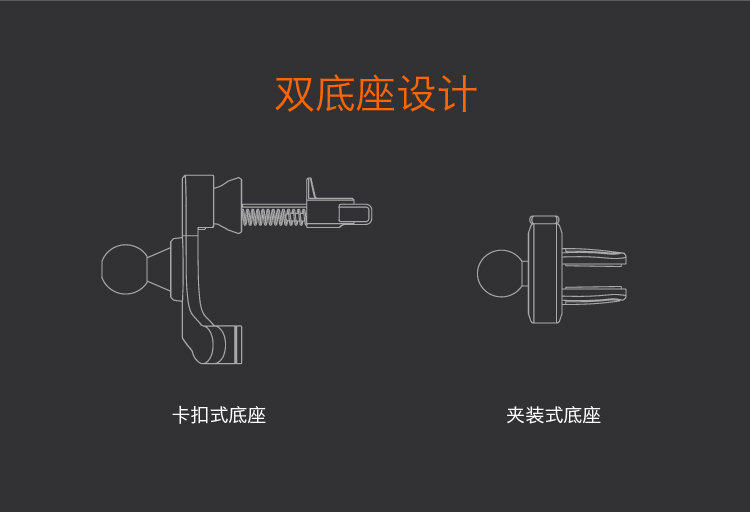 双底座设计

卡扣式底座

夹装式底座