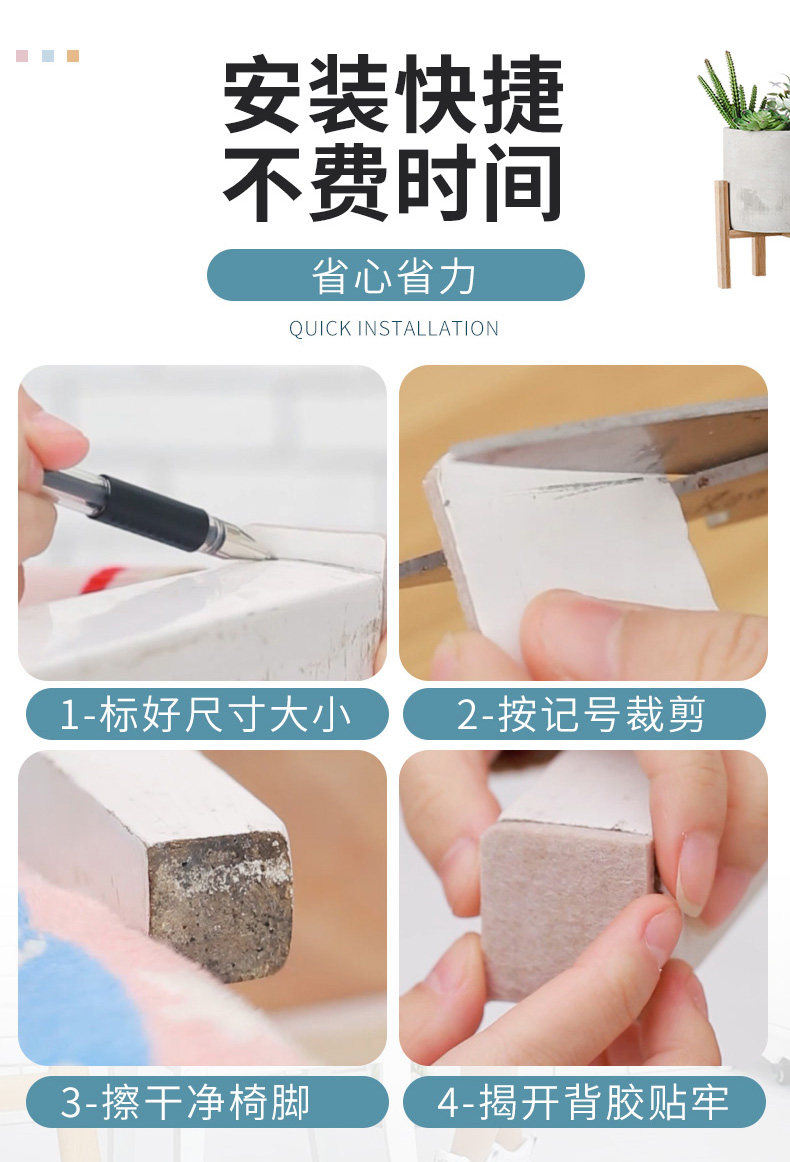 安装快捷
不费时间

省心省力

QUICK INSTALLATION

1-标好尺寸大小

2-按记号裁剪

3-擦干净椅脚

4-揭开背胶贴牢