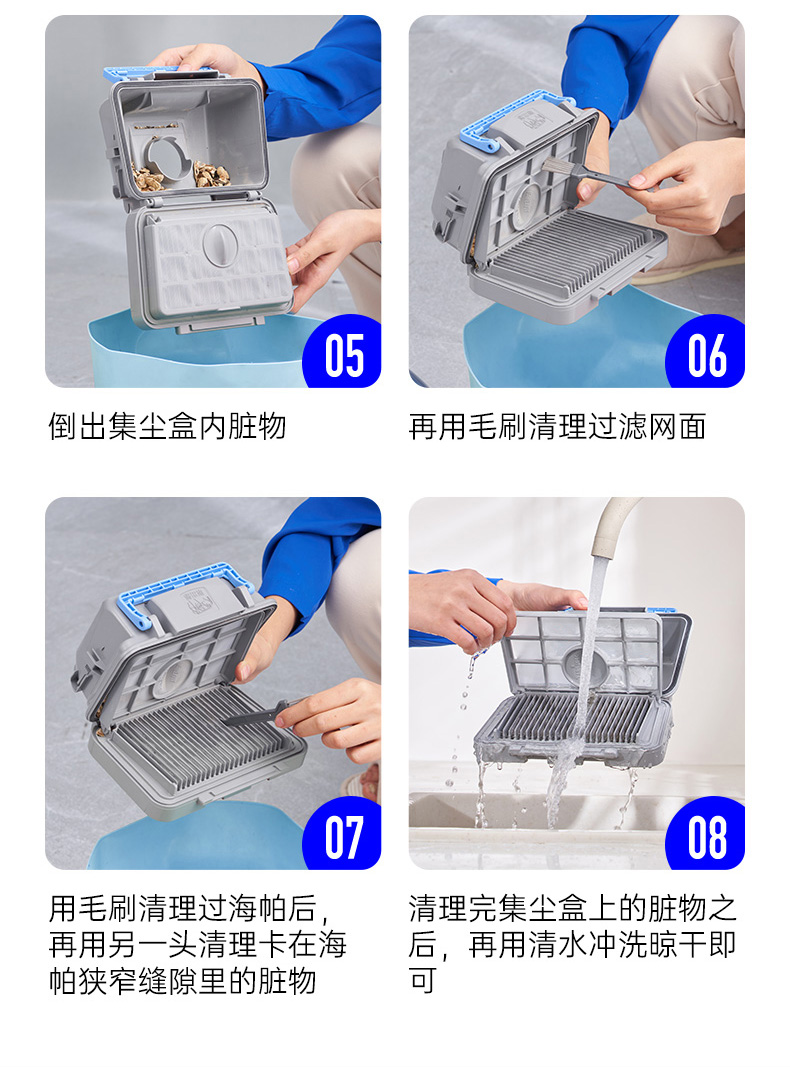 05

倒出集尘盒内脏物

06

再用毛刷清理过滤网面

07

用毛刷清理过海帕后，再用另一头清理卡在海帕狭窄缝隙里的脏物

08

清理完集尘盒上的脏物之后，再用清水冲洗晾干即可