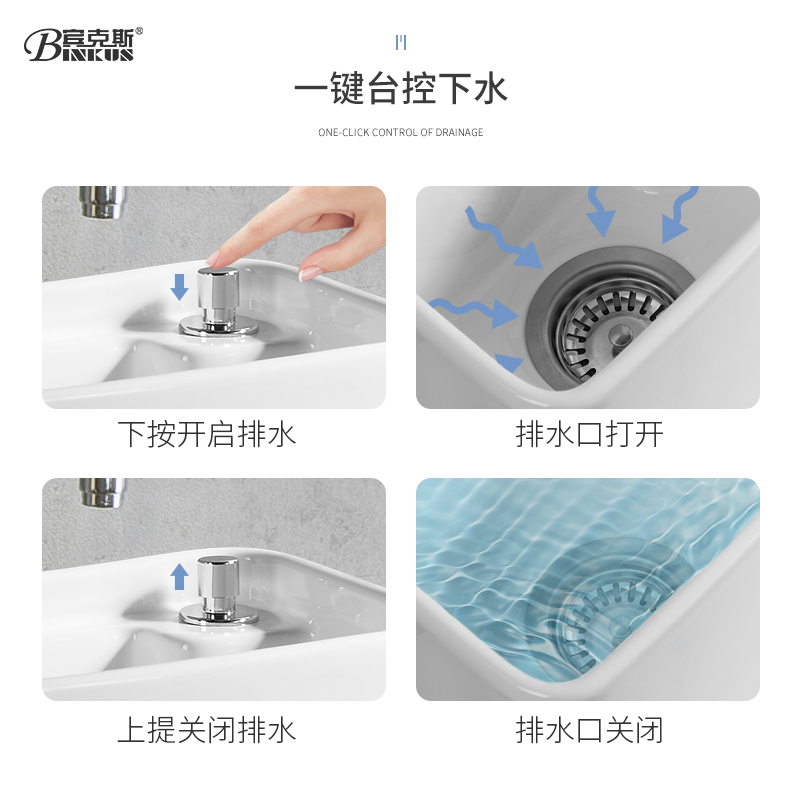 B宾克斯®
INKUS

一键台控下水

ONE-CLICK CONTROL OF DRAINAGE

下按开启排水

排水口打开

上提关闭排水

排水口关闭