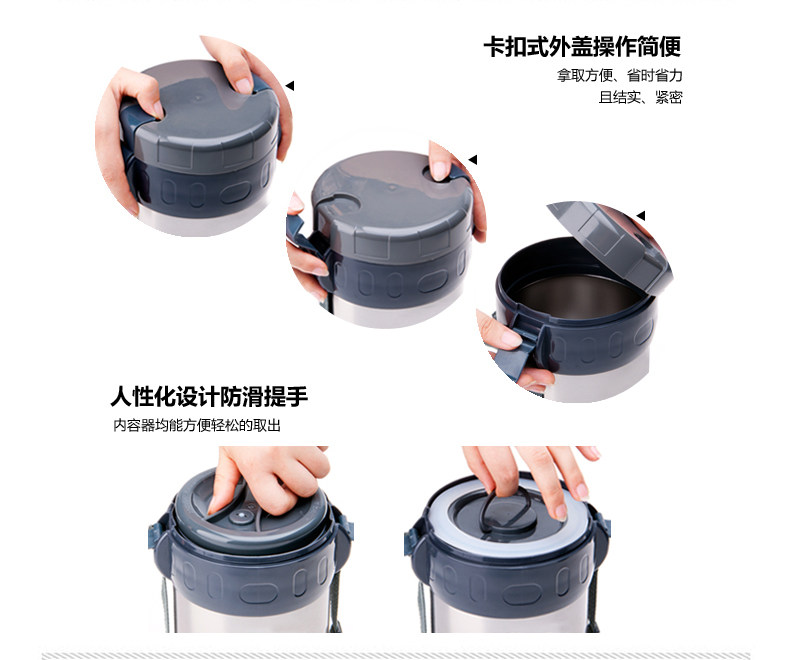 卡扣式外盖操作简便
拿取方便、省时省力
且结实、紧密

人性化设计防滑提手
内容器均能方便轻松的取出