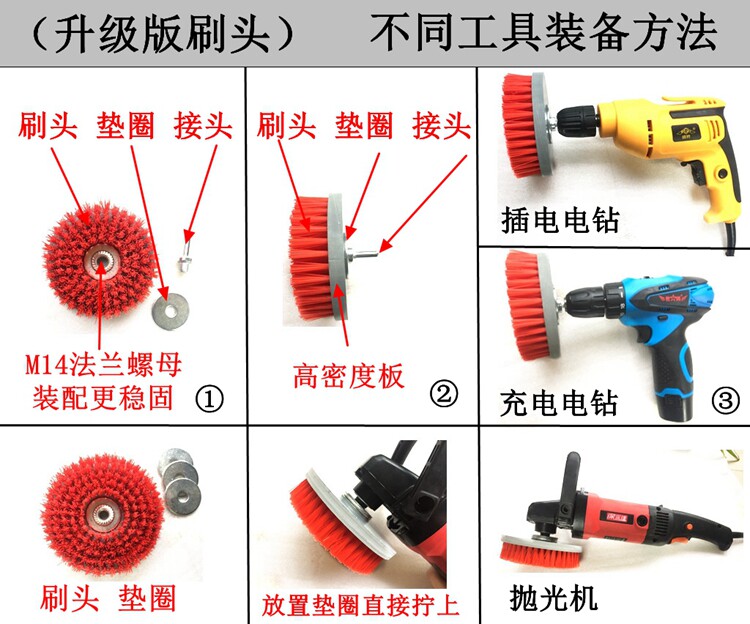 （升级版刷头）　不同工具装备方法

刷头 垫圈 接头

M14法兰螺母
装配更稳固 ①

刷头 垫圈 接头

高密度板 ②

插电电钻

充电电钻 ③

刷头 垫圈

放置垫圈直接拧上

抛光机