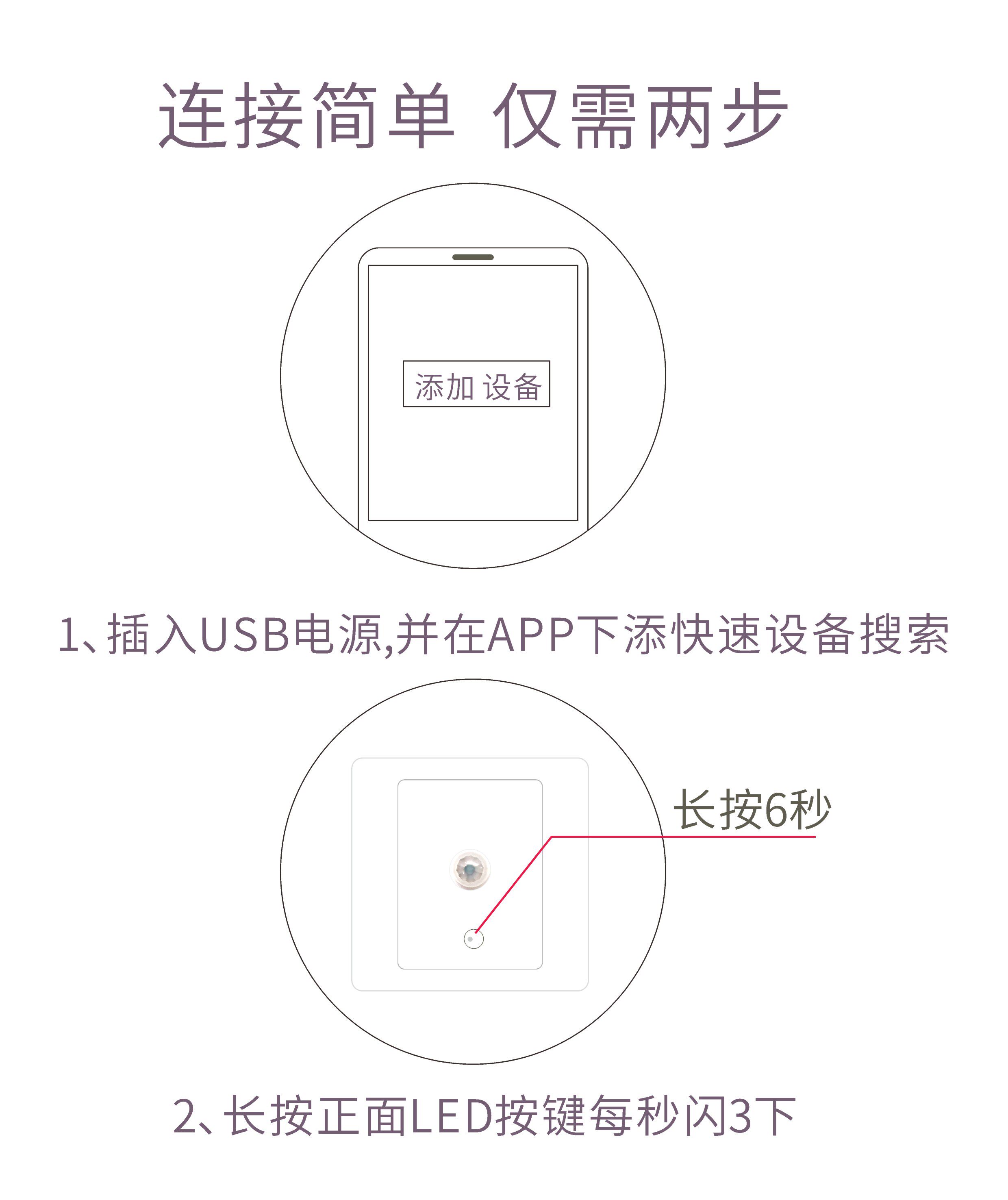 连接简单 仅需两步

添加 设备

1、插入USB电源,并在APP下添快速设备搜索

长按6秒

2、长按正面LED按键每秒闪3下