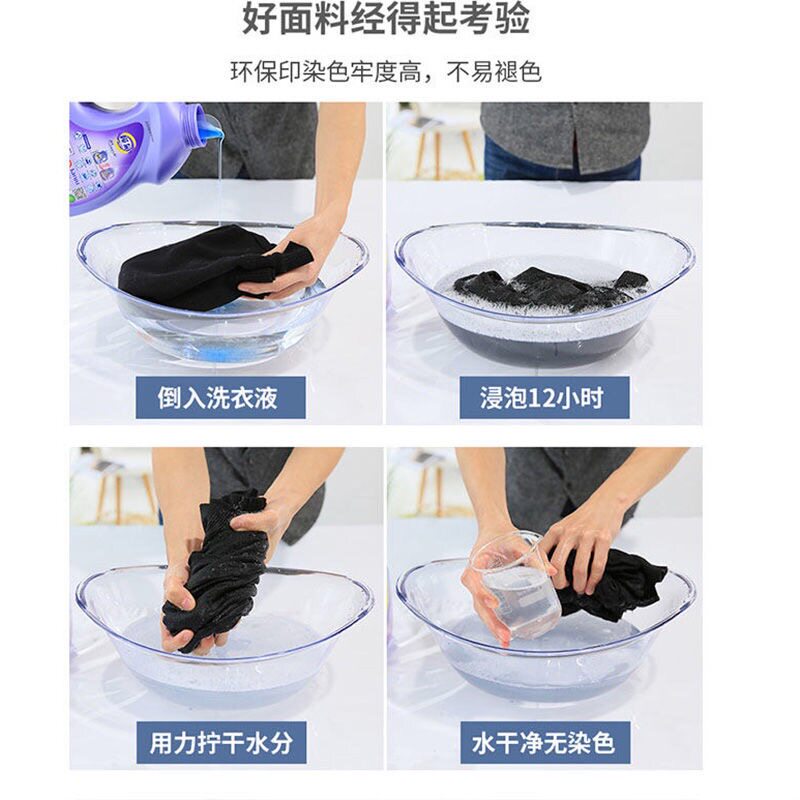 好面料经得起考验

环保印染色牢度高，不易褪色

倒入洗衣液

浸泡12小时

用力拧干水分

水干净无染色