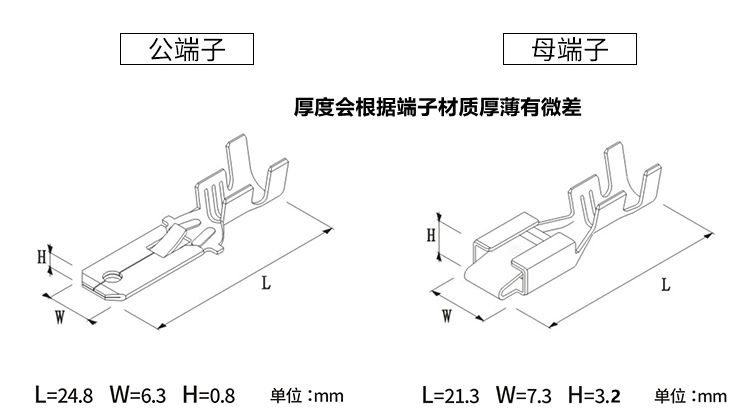 公端子

母端子

厚度会根据端子材质厚薄有微差

H

W

L

H

W

L

L=24.8 W=6.3 H=0.8 单位：mm

L=21.3 W=7.3 H=3.2 单位：mm