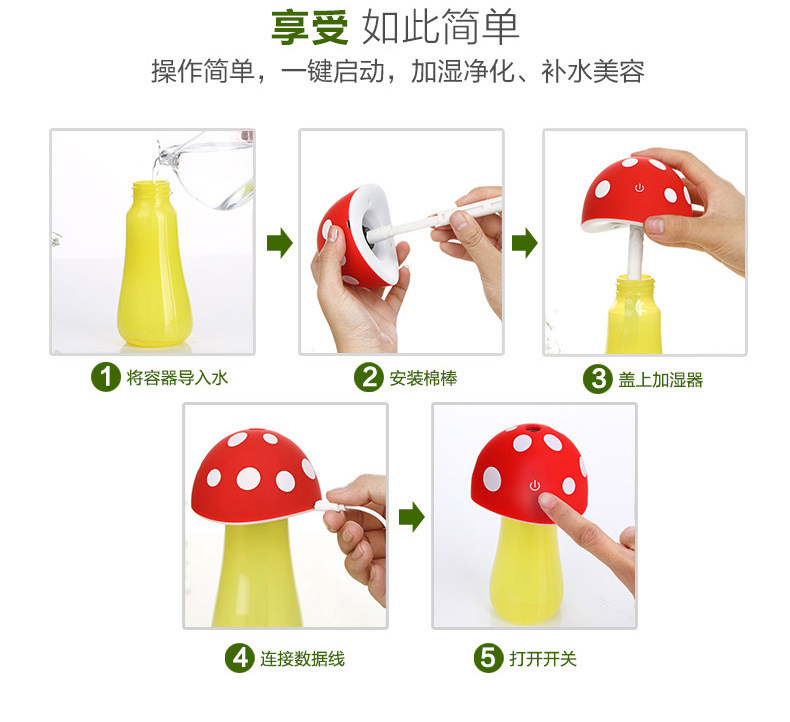 享受 如此简单
操作简单，一键启动，加湿净化、补水美容

1 将容器导入水

2 安装棉棒

3 盖上加湿器

4 连接数据线

5 打开开关