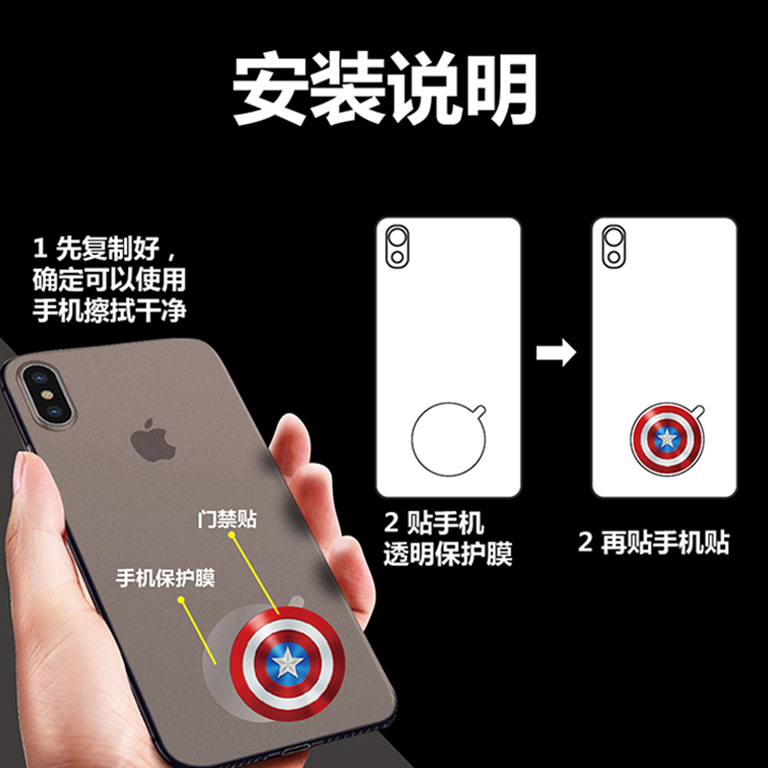 安装说明

1 先复制好，
确定可以使用
手机擦拭干净

门禁贴

手机保护膜

2 贴手机
透明保护膜

2 再贴手机贴